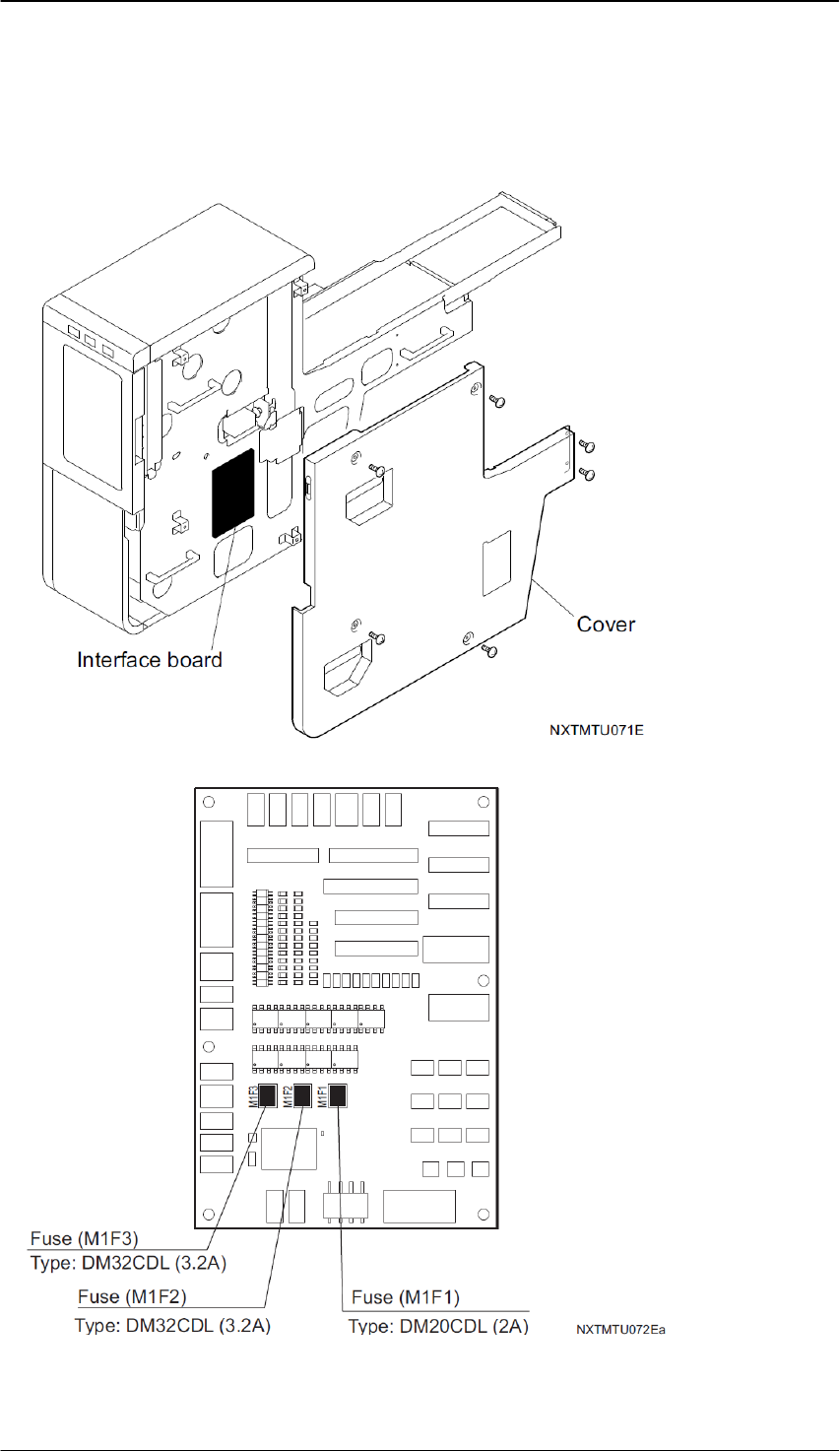 Interface board

Cover

NXTMTU071E

M1F3

M1F2

M1F1

Fuse (M1F3)
Type: DM32CDL (3.2A)

Fuse (M1F2)
Type: DM32CDL (3.2A)

Fuse (M1F1)
Type: DM20CDL (2A)

NXTMTU072Ea