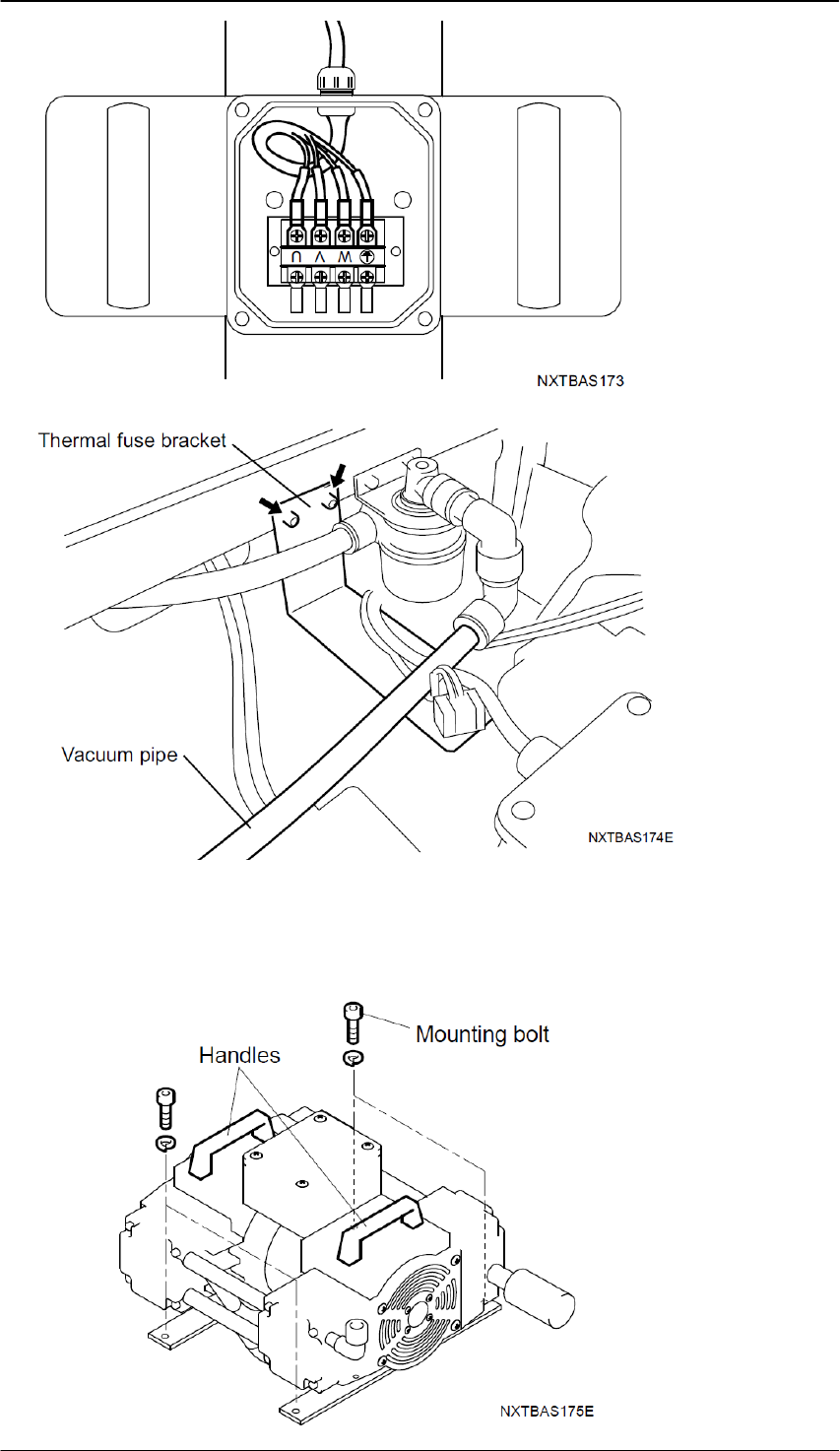 U V W

NXTBAS173

Thermal fuse bracket

Vacuum pipe

NXTBAS174E

Mounting bolt

Handles

NXTBAS175E