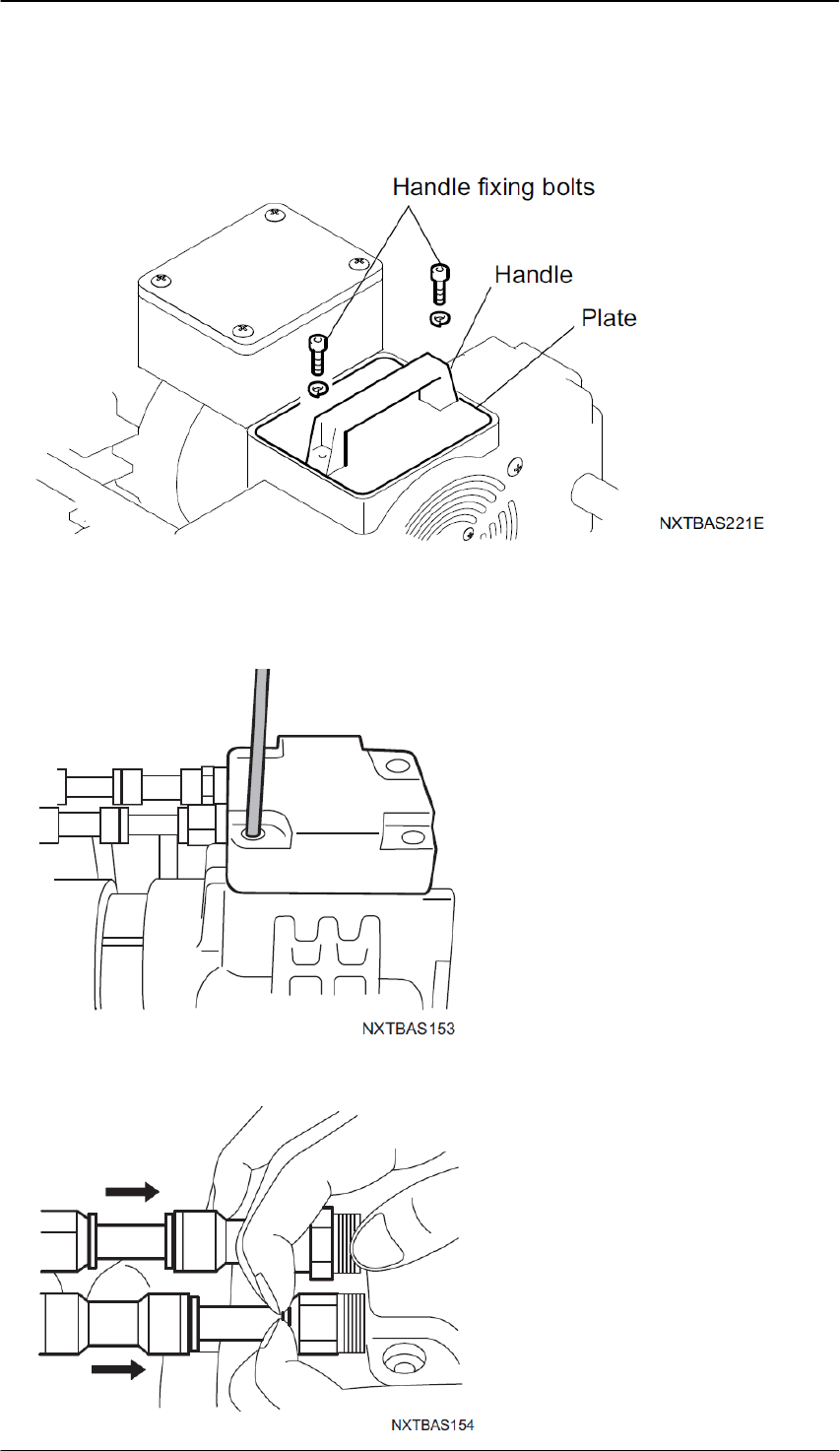 Handle fixing bolts
Handle
Plate
NXTBAS221E

NXTBAS153

NXTBAS154