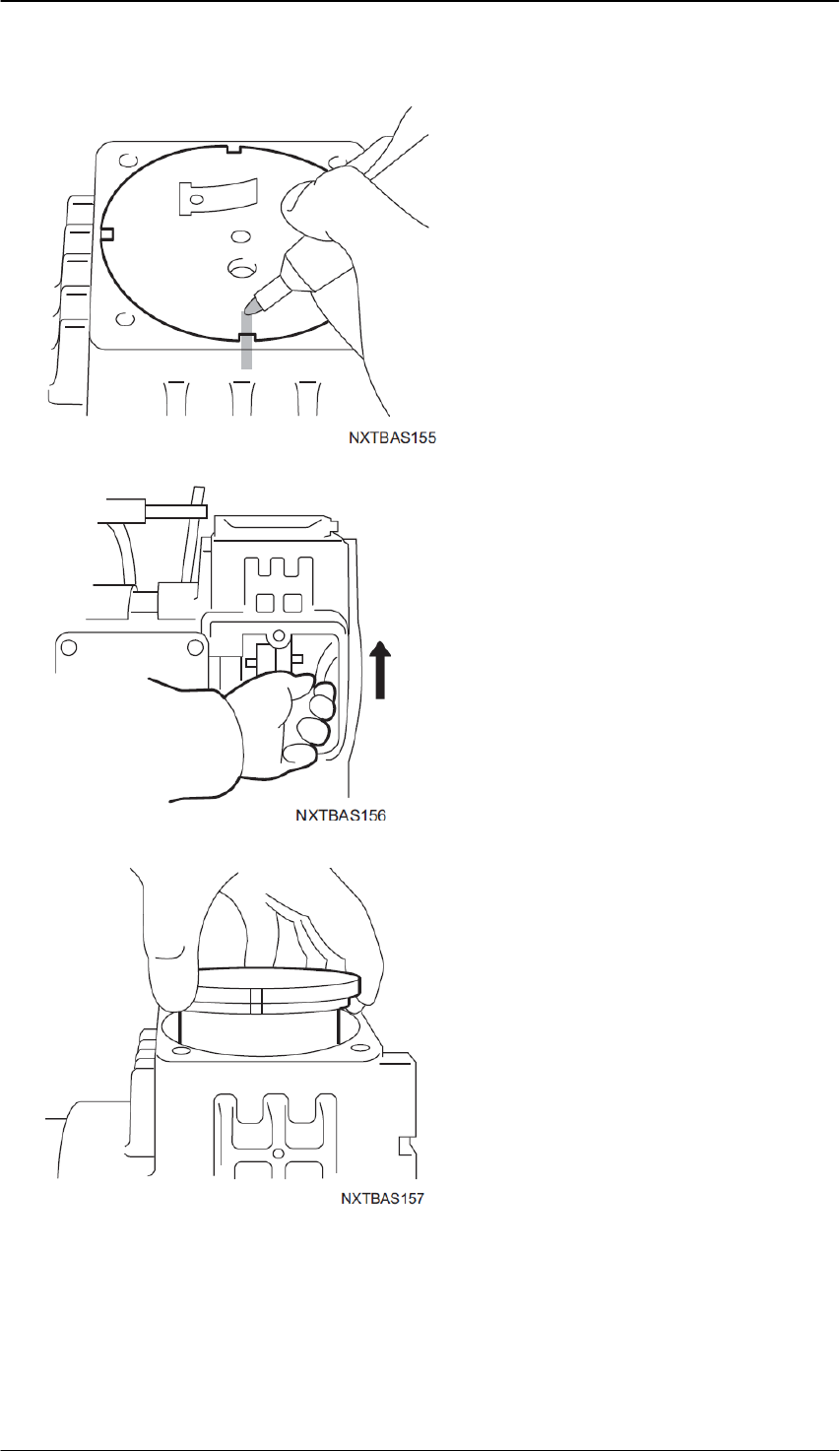 NXTBAS155

NXTBAS156

NXTBAS157