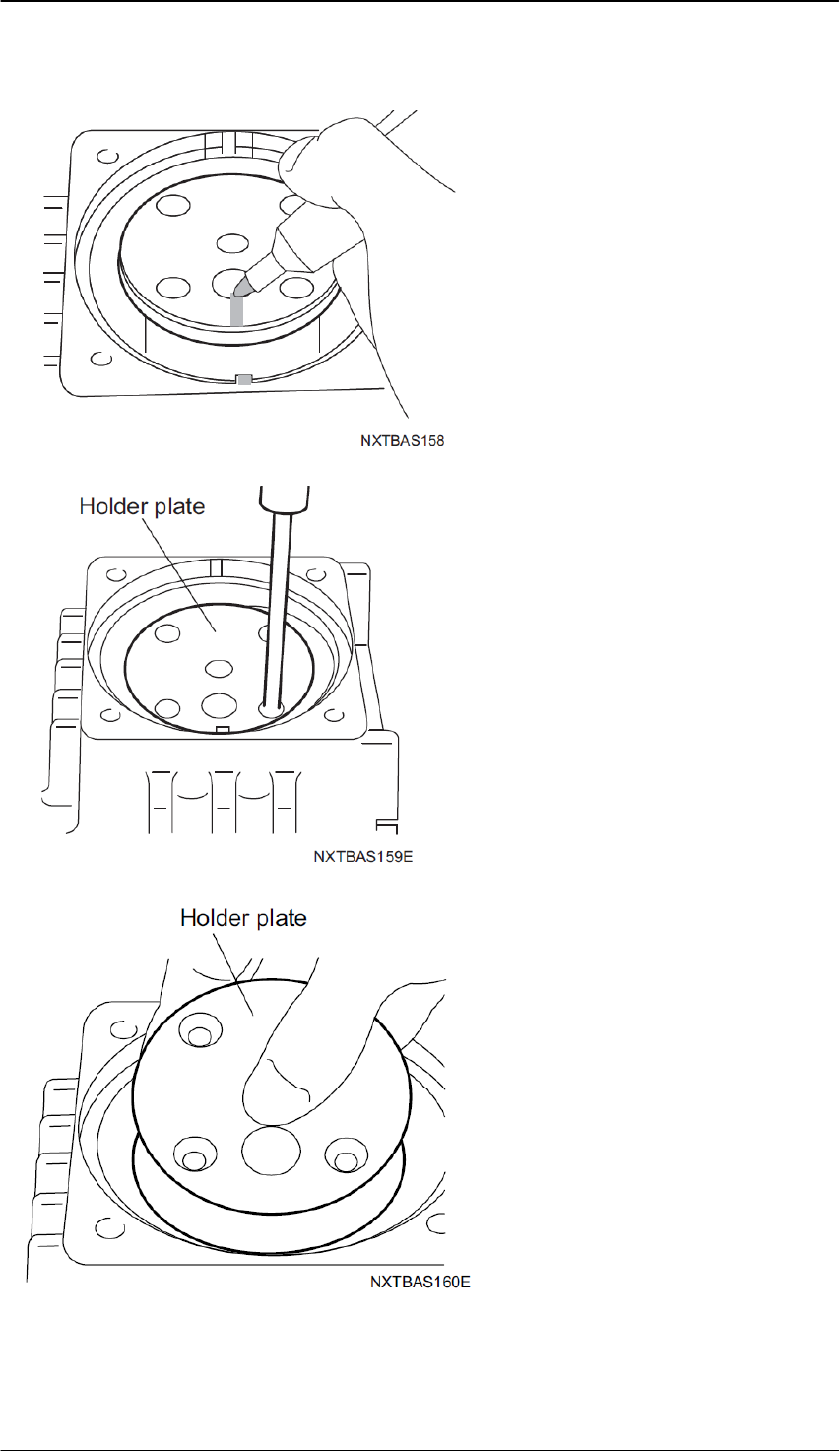 NXTBAS158

Holder plate

NXTBAS159E

Holder plate

NXTBAS160E