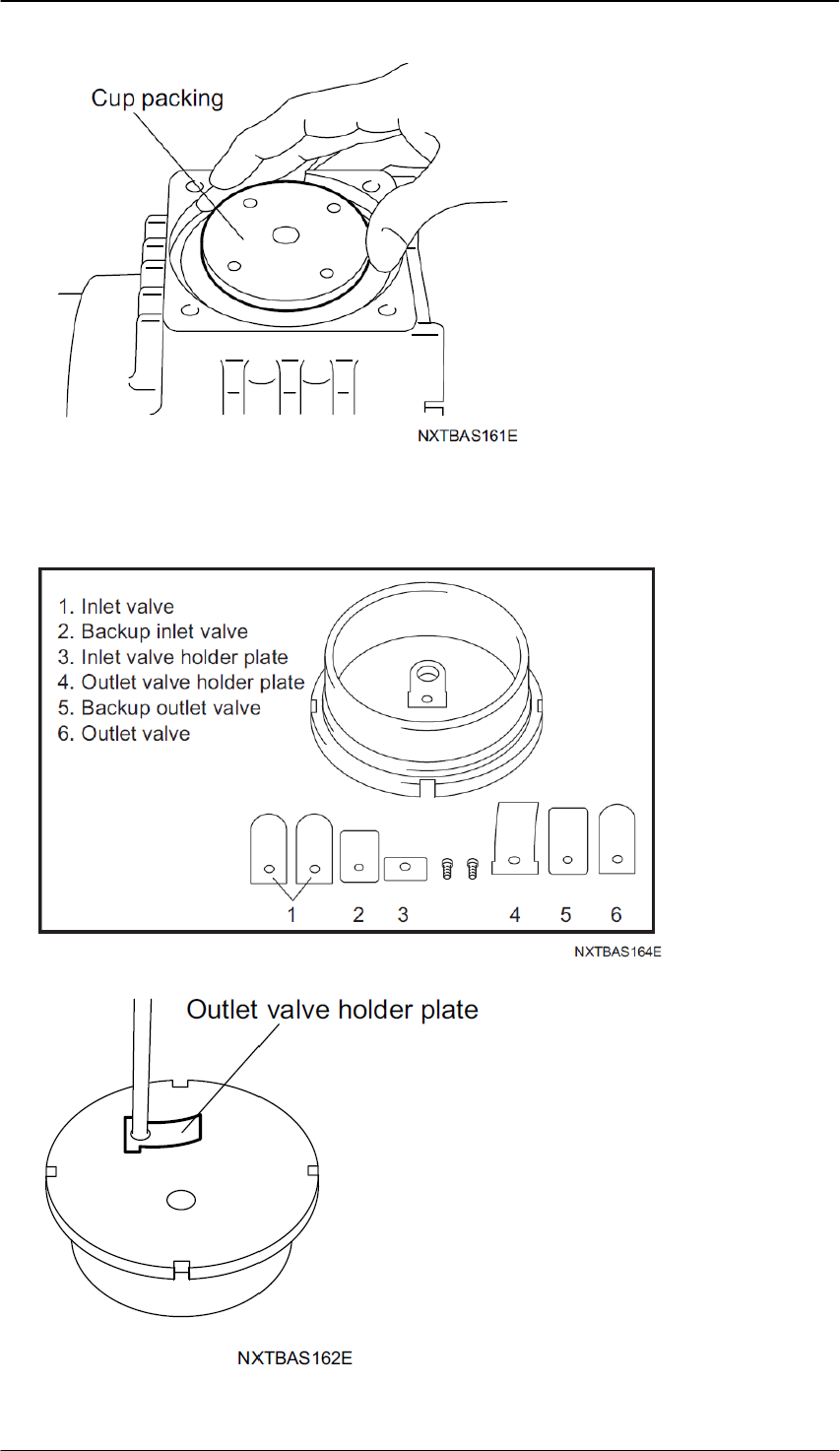 Cup packing

NXTBAS161E

1. Inlet valve
2. Backup inlet valve
3. Inlet valve holder plate
4. Outlet valve holder plate
5. Backup outlet valve
6. Outlet valve

1 2 3 4 5 6

NXTBAS164E

Outlet valve holder plate

NXTBAS162E