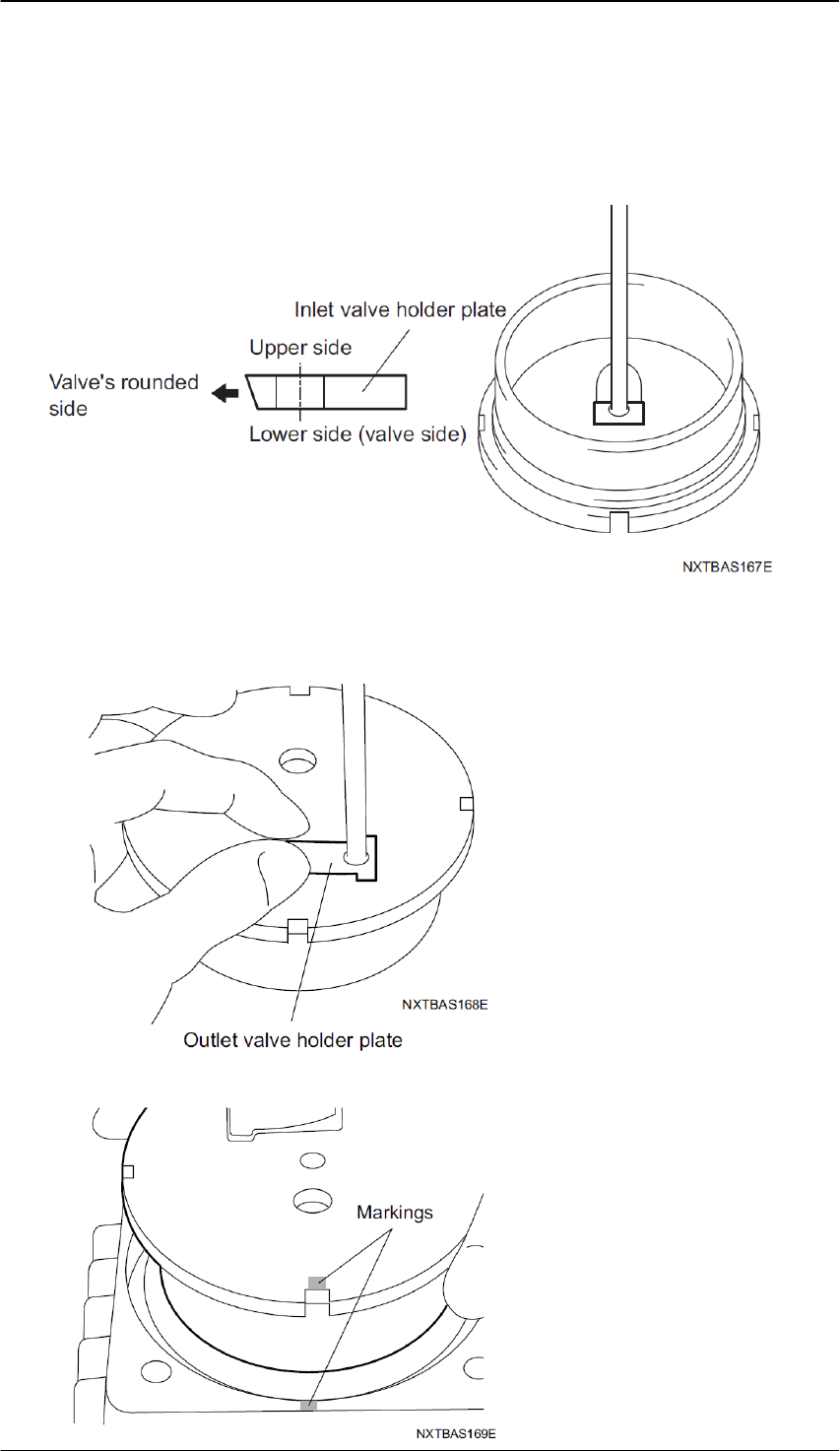 Inlet valve holder plate
Upper side
Valve's rounded side
Lower side (valve side)
NXTBAS167E

NXTBAS168E
Outlet valve holder plate

Markings
NXTBAS169E