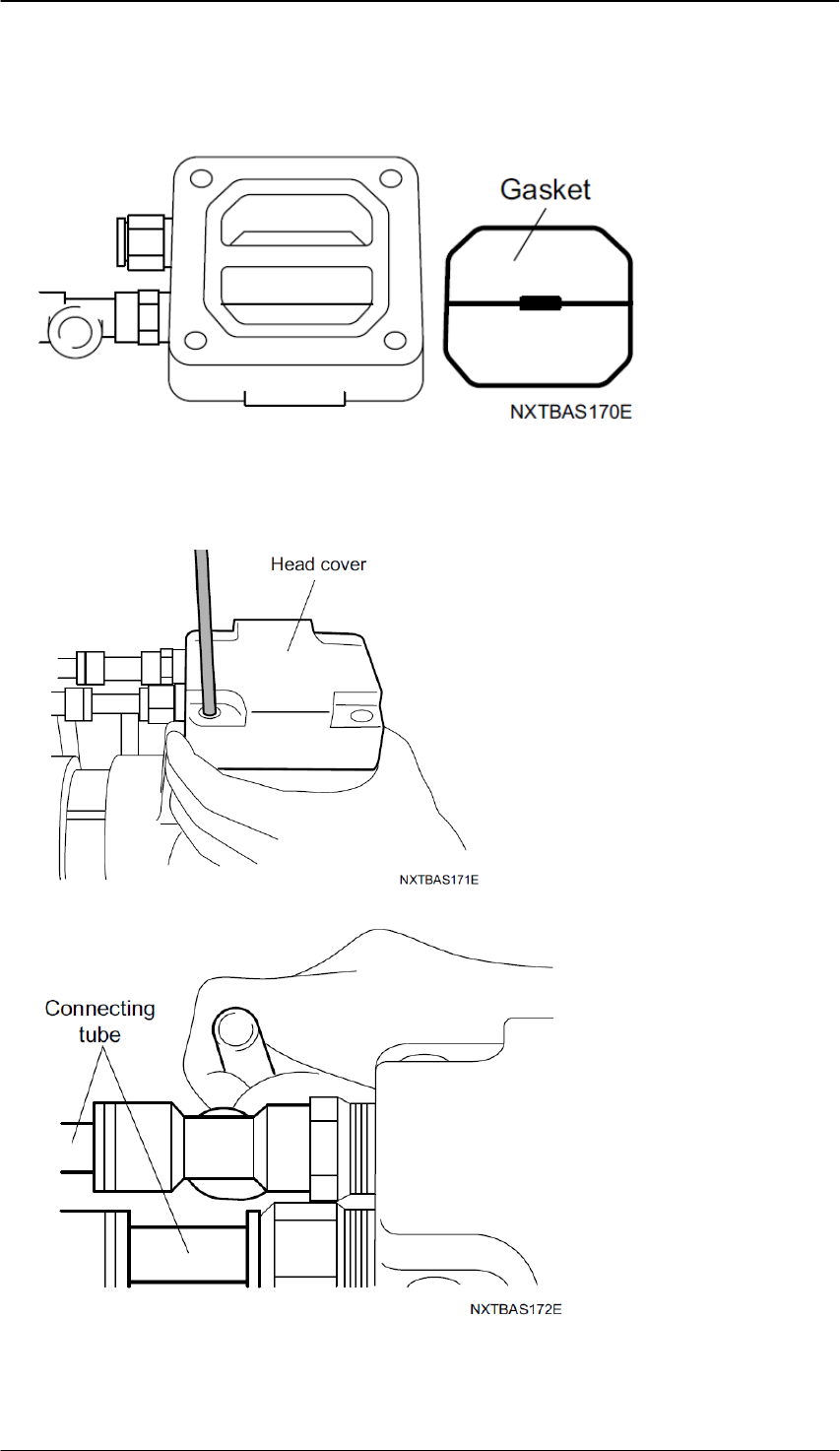 Gasket

NXTBAS170E

Head cover

NXTBAS171E

Connecting tube

NXTBAS172E