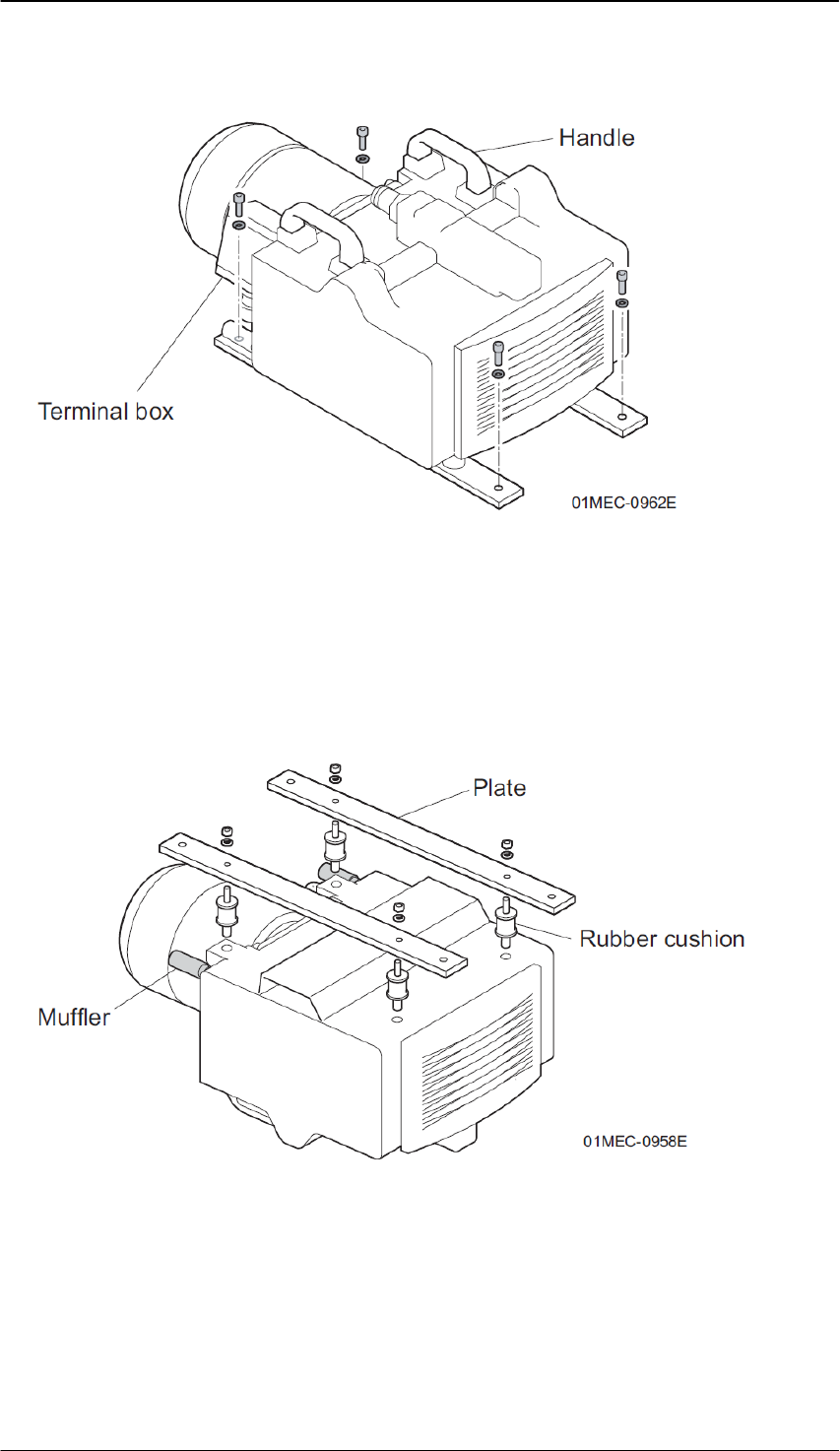 Handle

Terminal box

01MEC-0962E

Plate

Rubber cushion

Muffler

01MEC-0958E