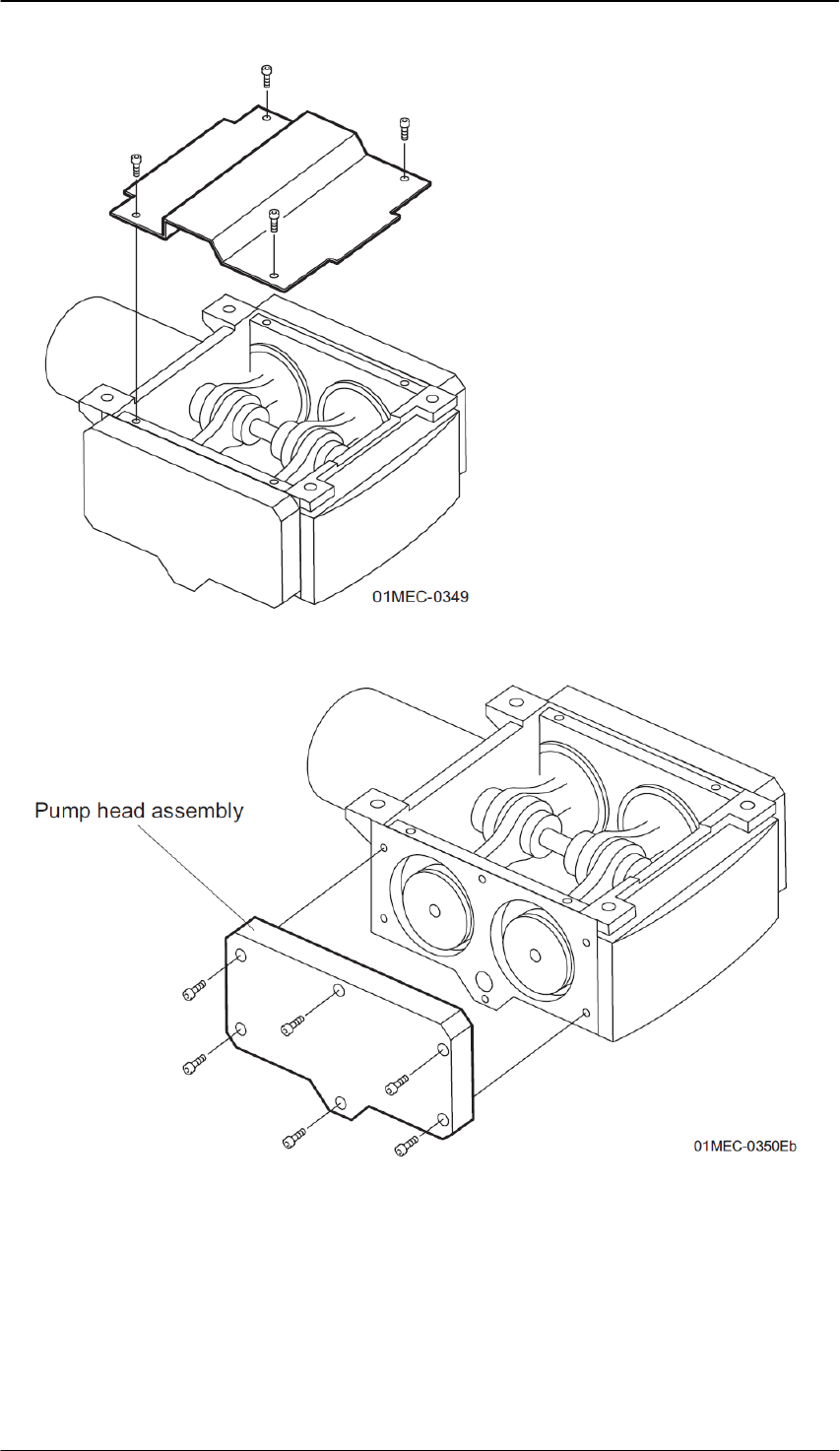 01MEC-0349

Pump head assembly

01MEC-0350Eb