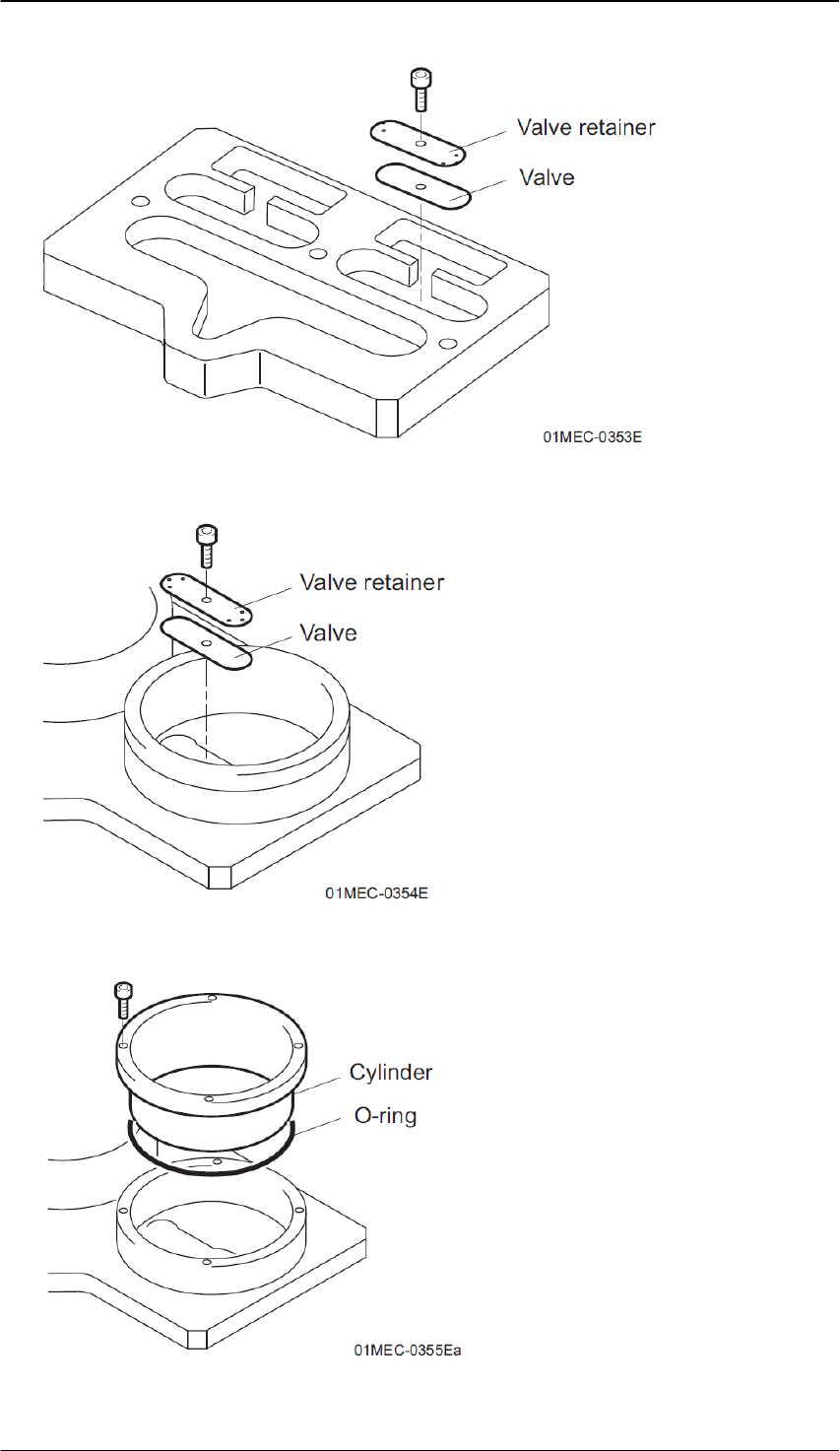 Valve retainer
Valve
01MEC-0353E

Valve retainer
Valve
01MEC-0354E

Cylinder
O-ring
01MEC-0355Ea