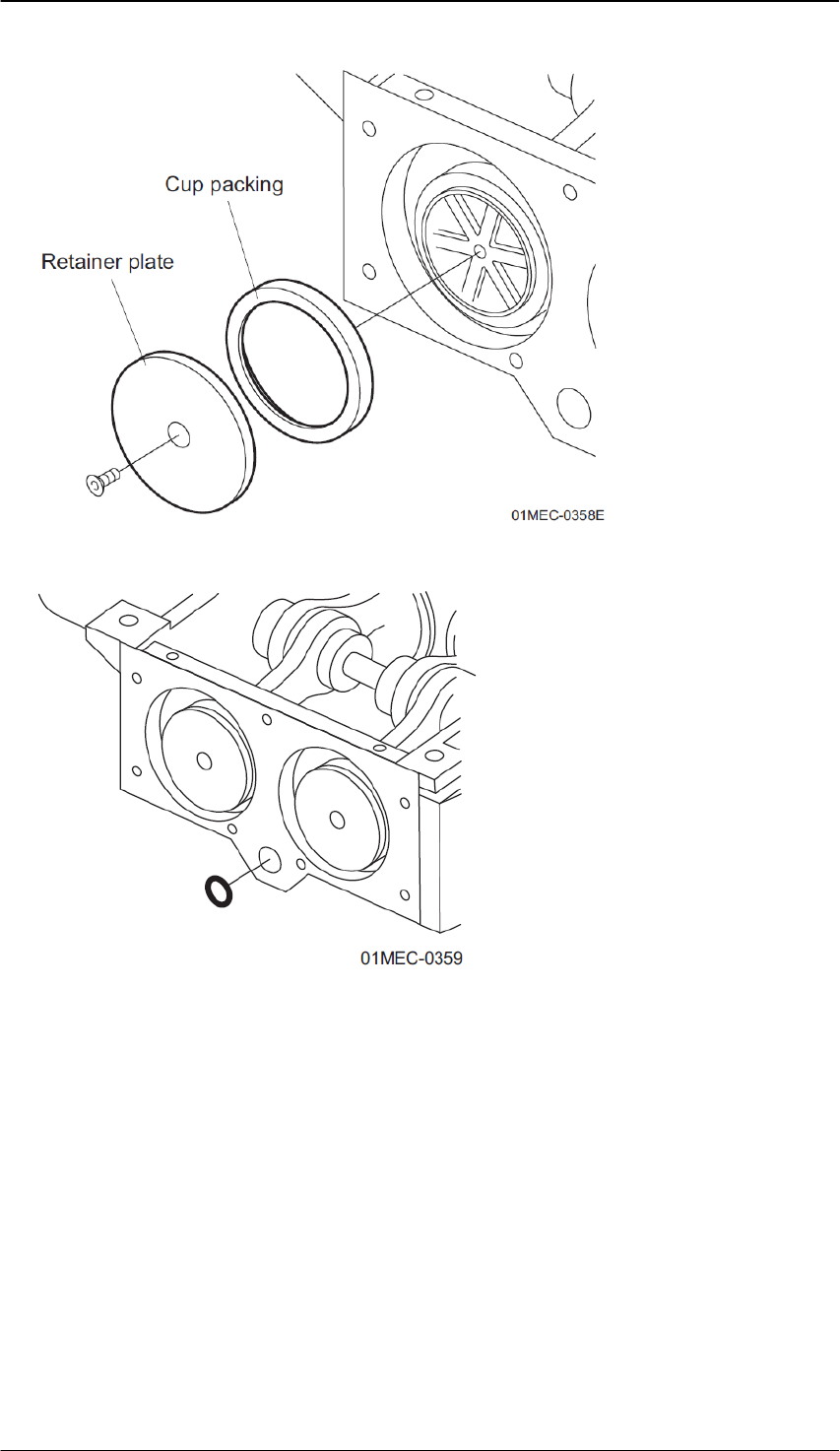 Cup packing

Retainer plate

01MEC-0358E

01MEC-0359