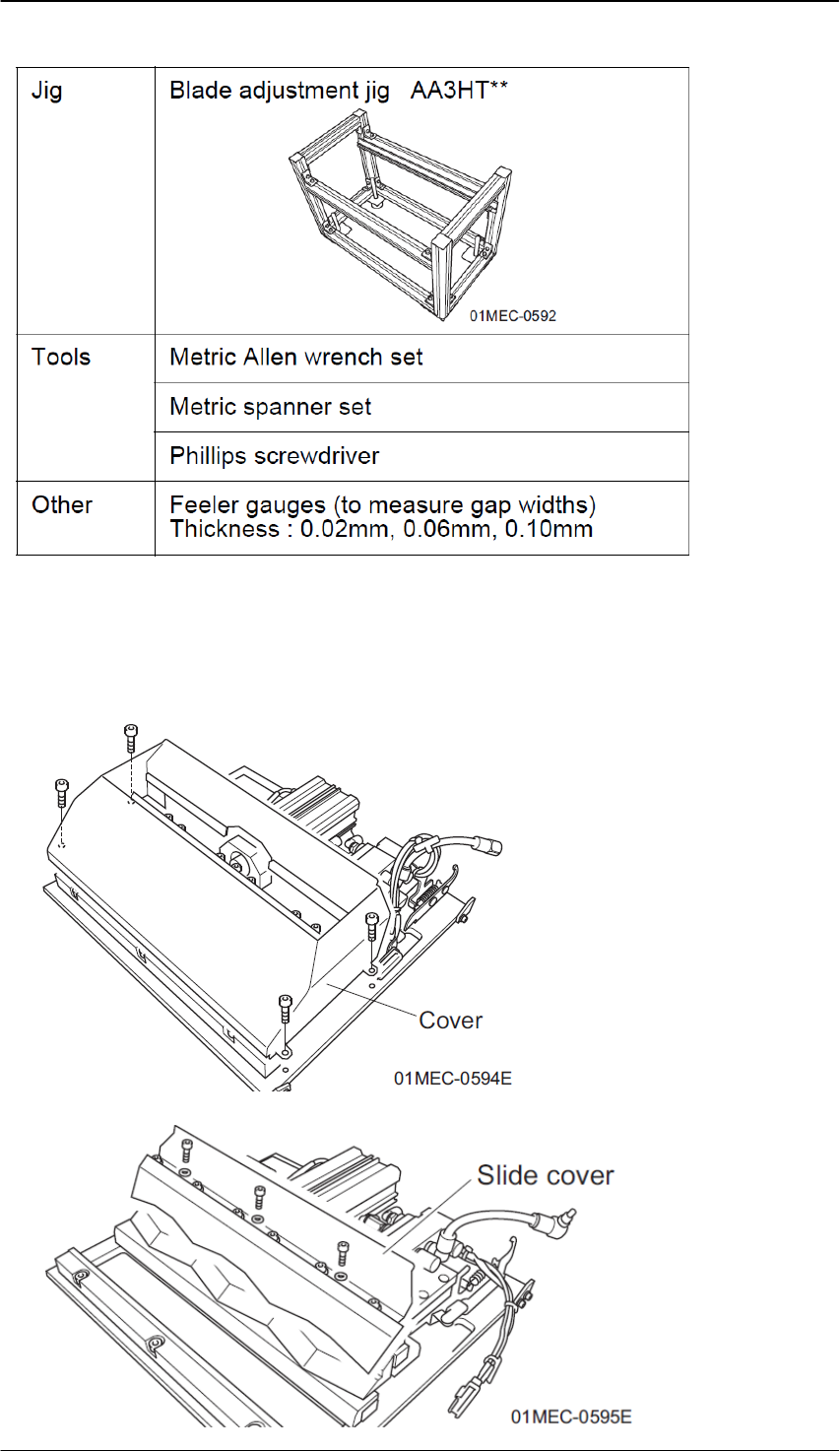 | Jig | Blade adjustment jig AA3HT** 01MEC-0592 |
|---|---|
| Tools | Metric Allen wrench set |
| | Metric spanner set |
| | Phillips screwdriver |
| Other | Feeler gauges (to measure gap widths) Thickness : 0.02mm, 0.06mm, 0.10mm |

Cover

01MEC-0594E

Slide cover

01MEC-0595E