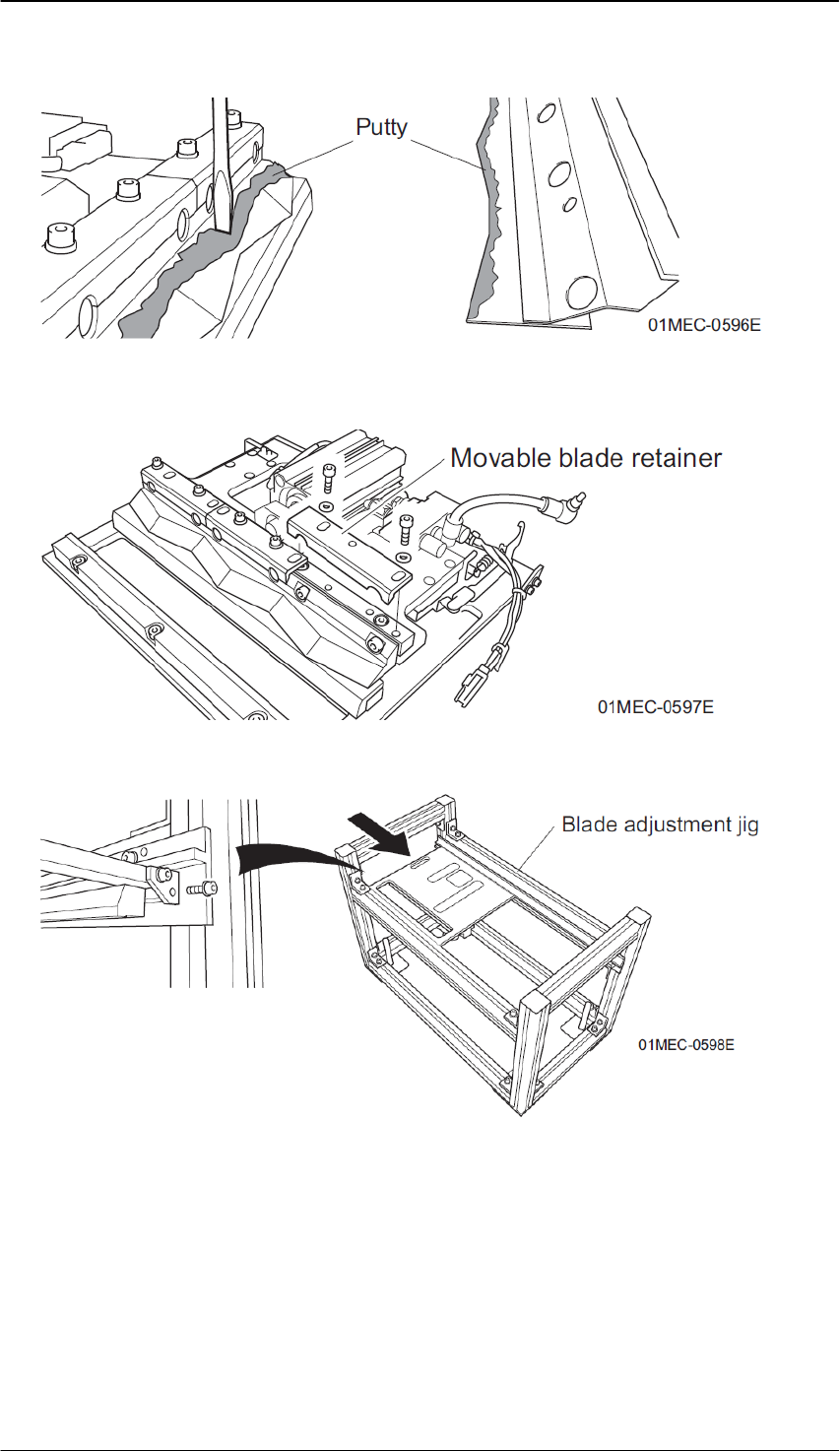 Putty

01MEC-0596E

Movable blade retainer

01MEC-0597E

Blade adjustment jig

01MEC-0598E