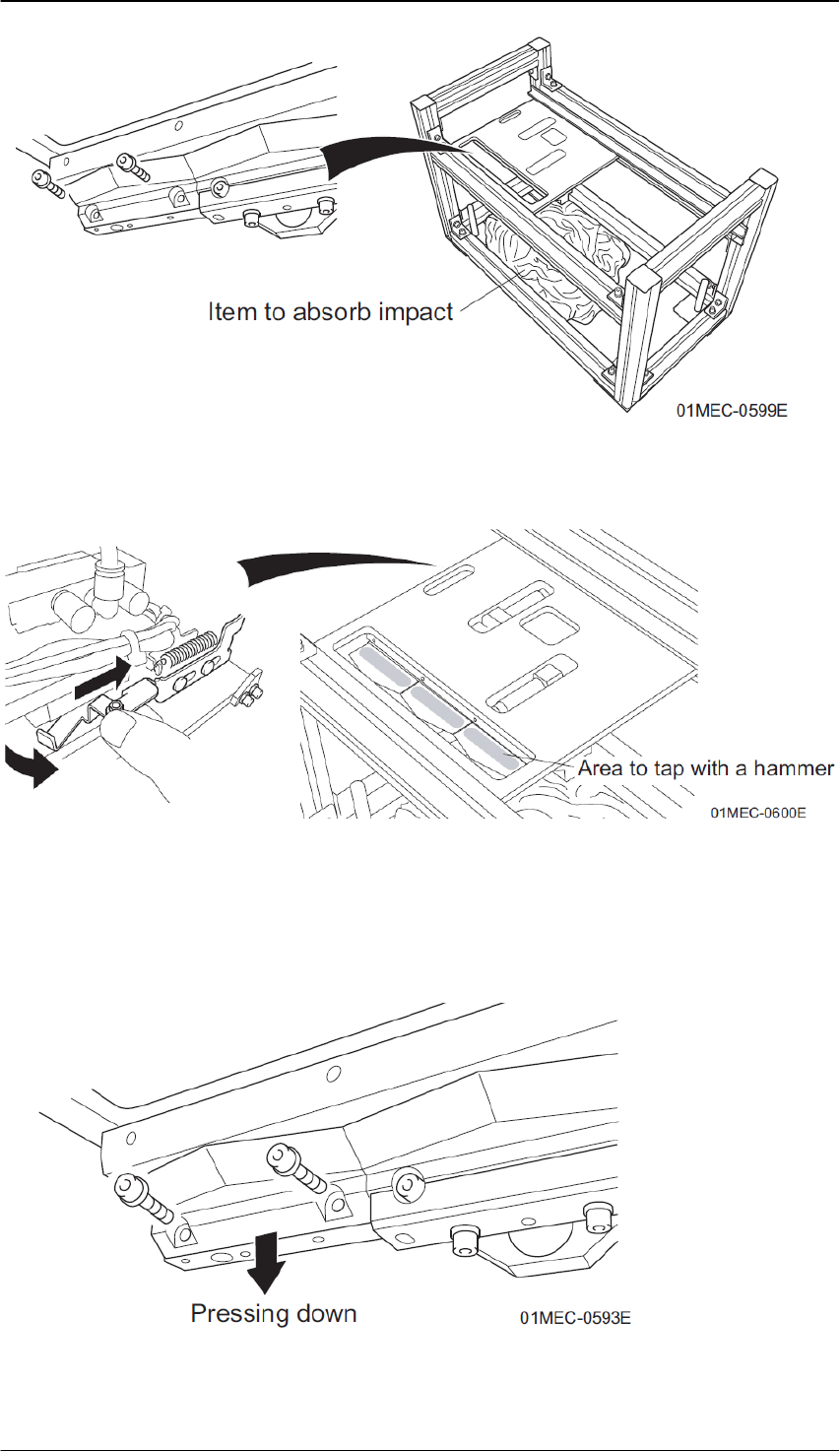 Item to absorb impact

01MEC-0599E

Area to tap with a hammer

01MEC-0600E

Pressing down

01MEC-0593E