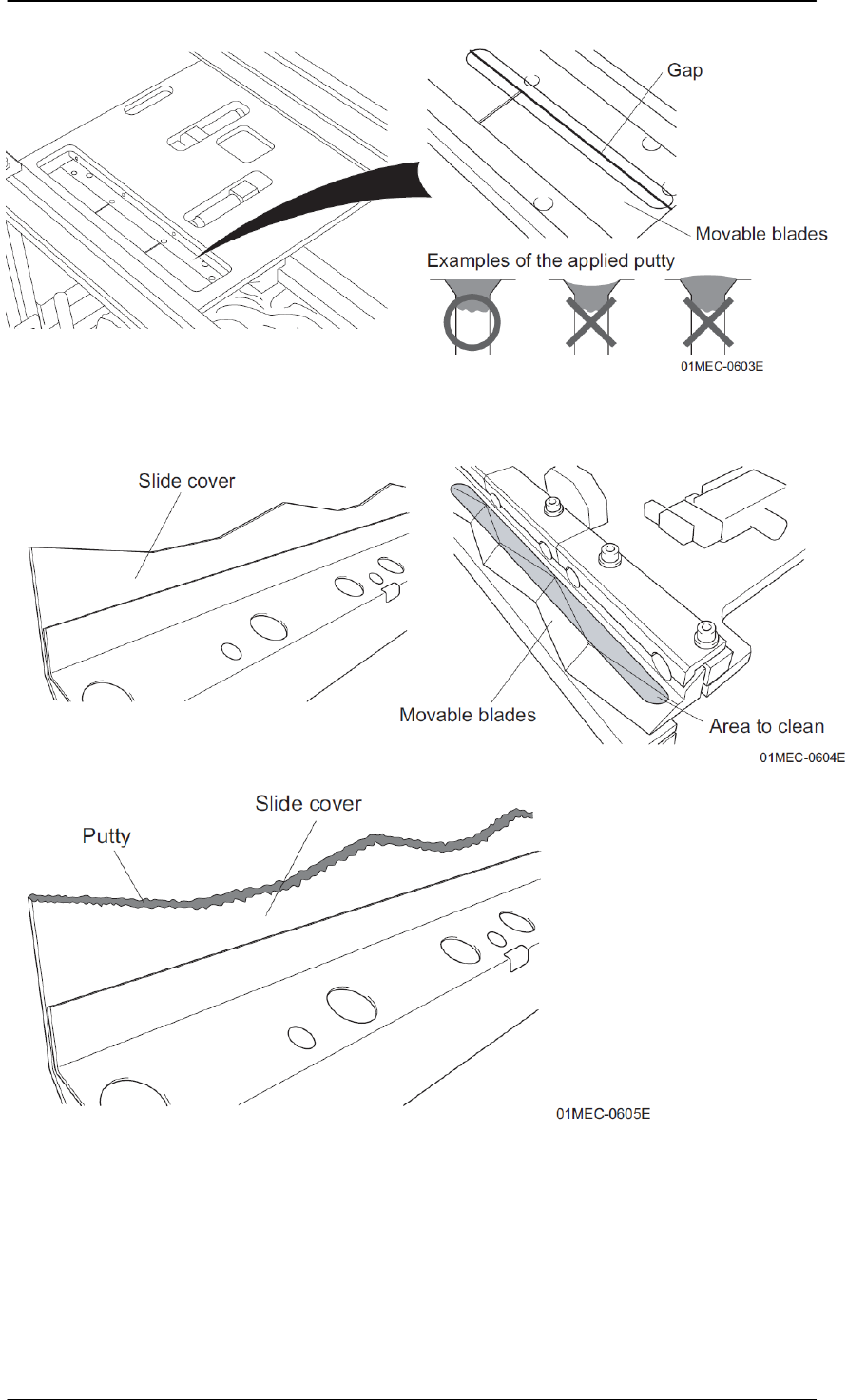 Gap

Movable blades

Examples of the applied putty

01MEC-0603E

Slide cover

Movable blades

Area to clean

01MEC-0604E

Putty

Slide cover

01MEC-0605E