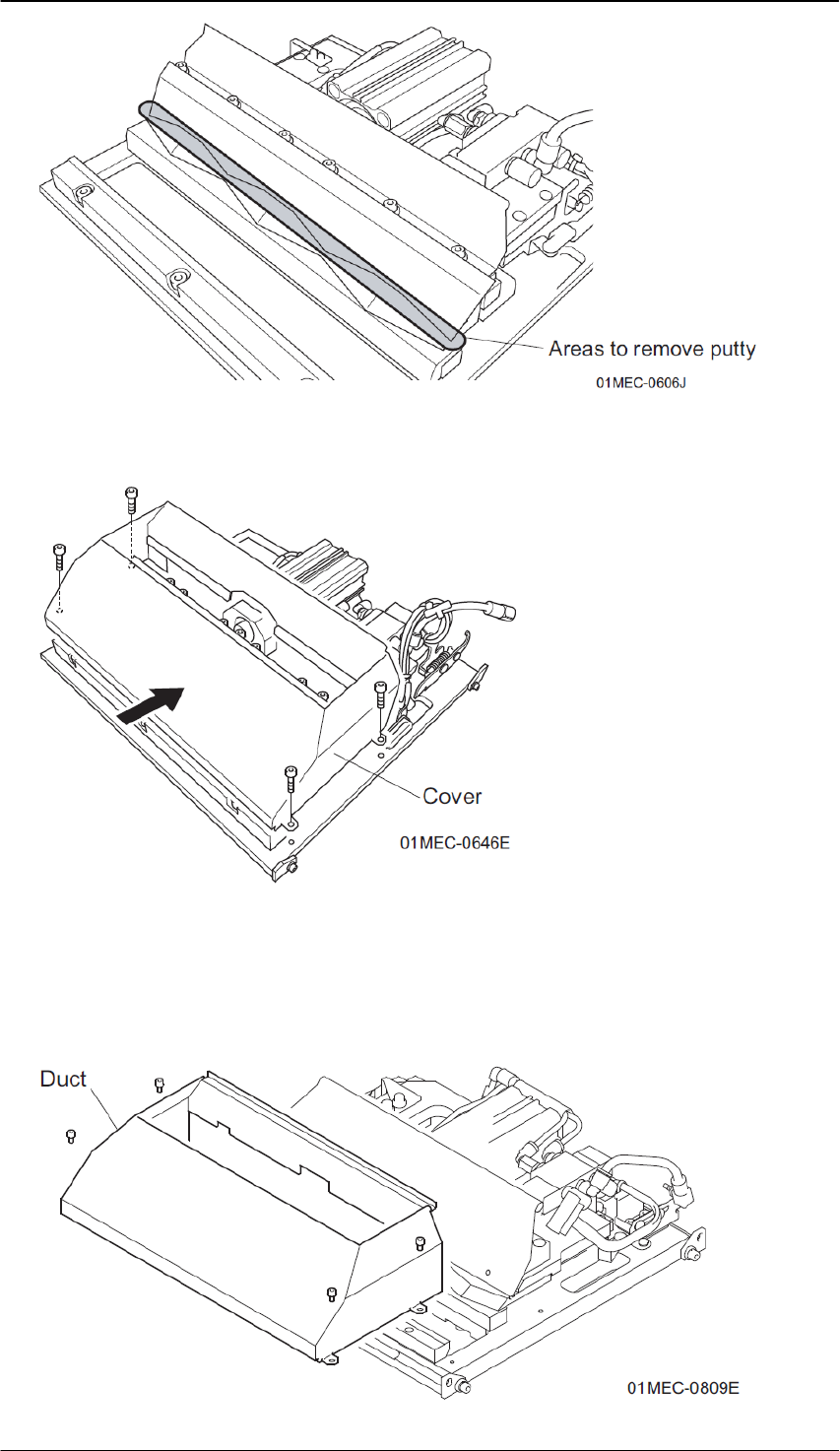 Areas to remove putty

01MEC-0606J

Cover

01MEC-0646E

Duct

01MEC-0809E