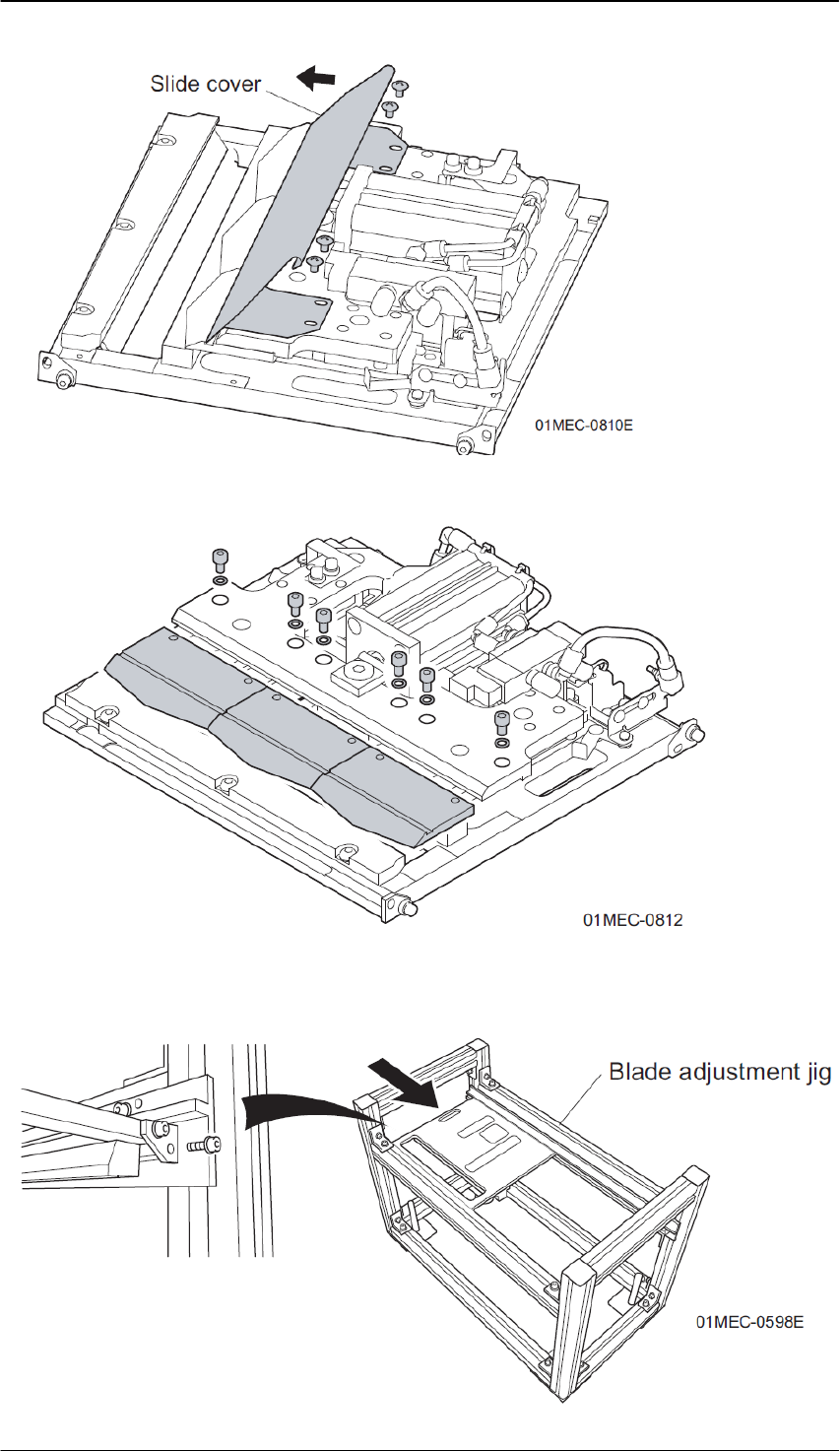 Slide cover

01MEC-0810E

01MEC-0812

Blade adjustment jig

01MEC-0598E