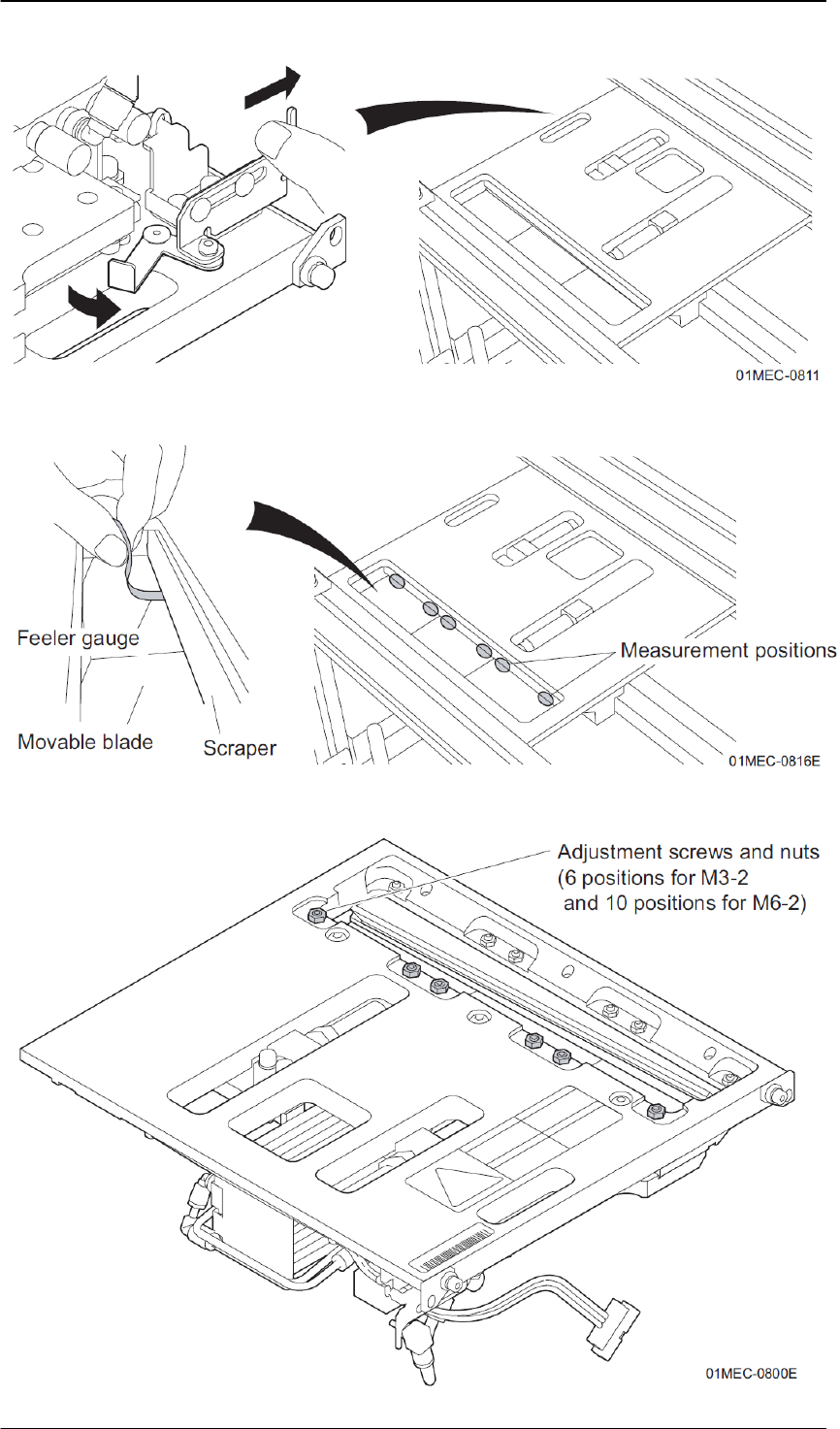 01MEC-0811

Feeler gauge

Movable blade

Scraper

Measurement positions

01MEC-0816E

Adjustment screws and nuts (6 positions for M3-2 and 10 positions for M6-2)

01MEC-0800E