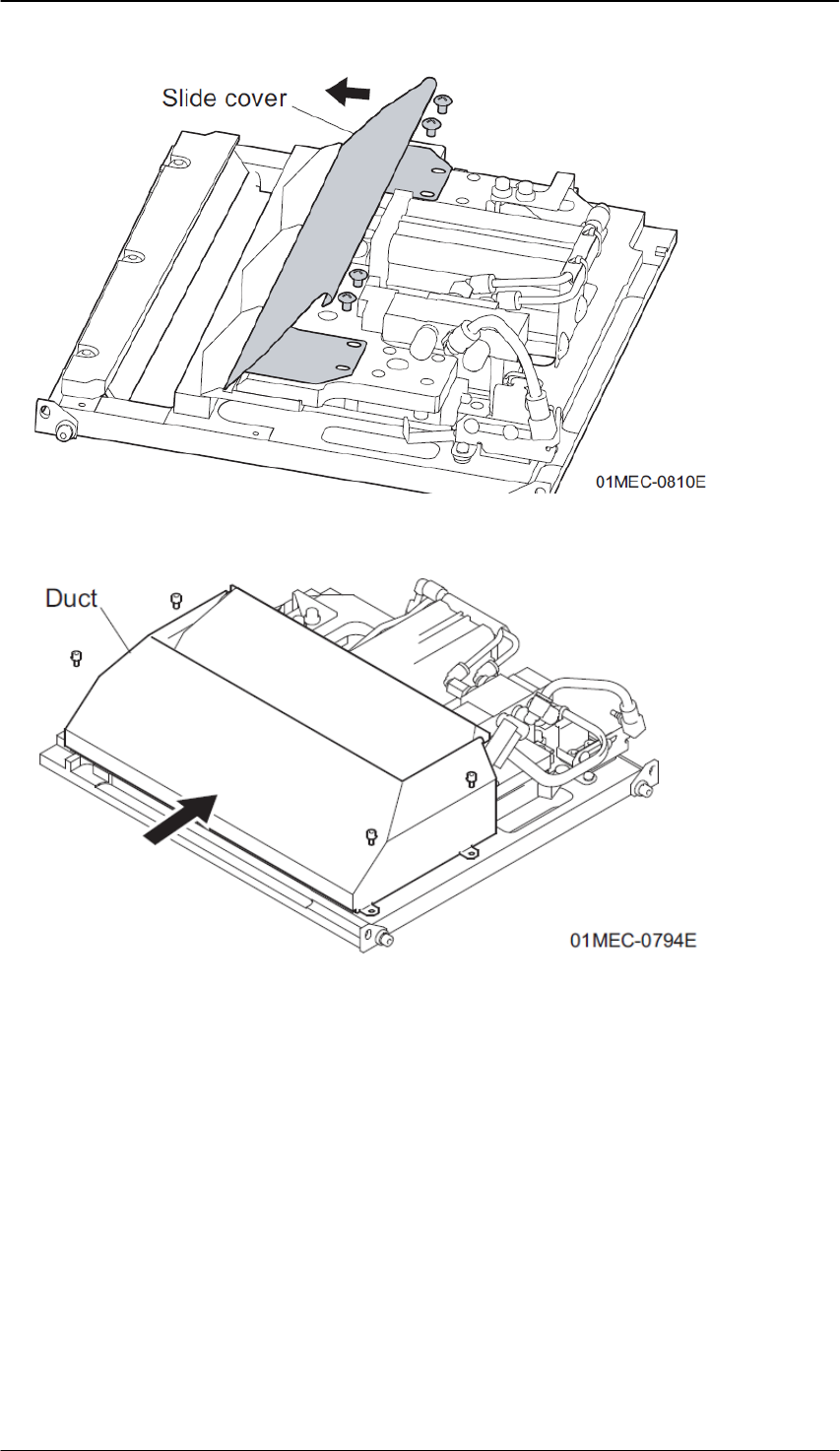 Slide cover

01MEC-0810E

Duct

01MEC-0794E