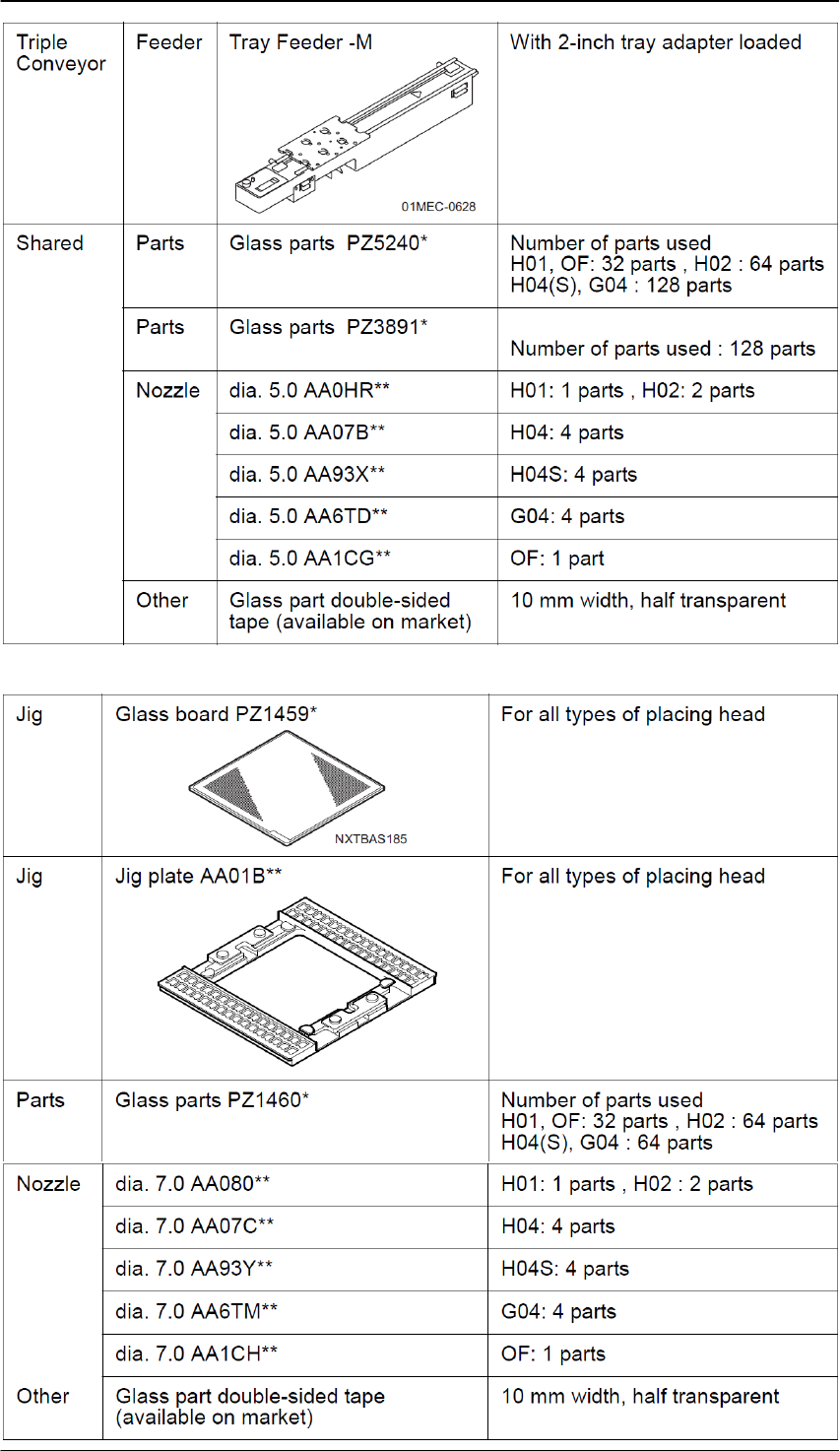 | Triple Conveyor | Feeder | Tray Feeder -M 01MEC-0628 | With 2-inch tray adapter loaded |
|---|---|---|---|
| Shared | Parts | Glass parts PZ5240* | Number of parts used H01, OF: 32 parts , H02 : 64 parts H04(S), G04 : 128 parts |
| | Parts | Glass parts PZ3891* | Number of parts used : 128 parts |
| | Nozzle | dia. 5.0 AA0HR** | H01: 1 parts , H02: 2 parts |
| | | dia. 5.0 AA07B** | H04: 4 parts |
| | | dia. 5.0 AA93X** | H04S: 4 parts |
| | | dia. 5.0 AA6TD** | G04: 4 parts |
| | | dia. 5.0 AA1CG** | OF: 1 part |
| | Other | Glass part double-sided tape (available on market) | 10 mm width, half transparent |

| Jig | Glass board PZ1459* NXTBAS185 | For all types of placing head |
|---|---|---|
| Jig | Jig plate AA01B** | For all types of placing head |
| Parts | Glass parts PZ1460* | Number of parts used H01, OF: 32 parts , H02 : 64 parts H04(S), G04 : 64 parts |
| Nozzle | dia. 7.0 AA080** | H01: 1 parts , H02 : 2 parts |
| | dia. 7.0 AA07C** | H04: 4 parts |
| | dia. 7.0 AA93Y** | H04S: 4 parts |
| | dia. 7.0 AA6TM** | G04: 4 parts |
| | dia. 7.0 AA1CH** | OF: 1 parts |
| Other | Glass part double-sided tape (available on market) | 10 mm width, half transparent |