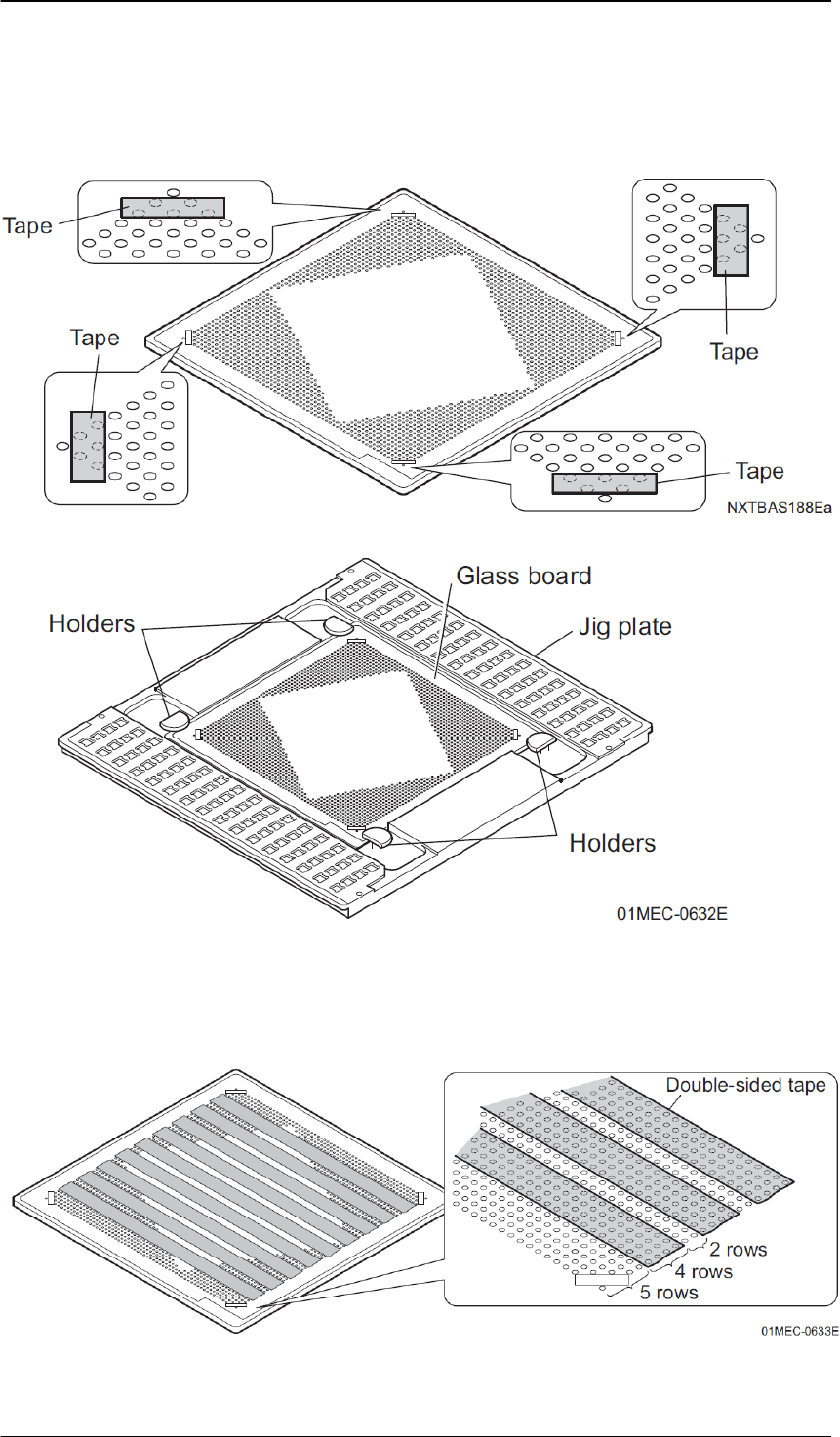 Tape

Tape

Tape

Tape

NXTBAS188Ea

Glass board

Holders

Jig plate

Holders

01MEC-0632E

Double-sided tape

2 rows

4 rows

5 rows

01MEC-0633E