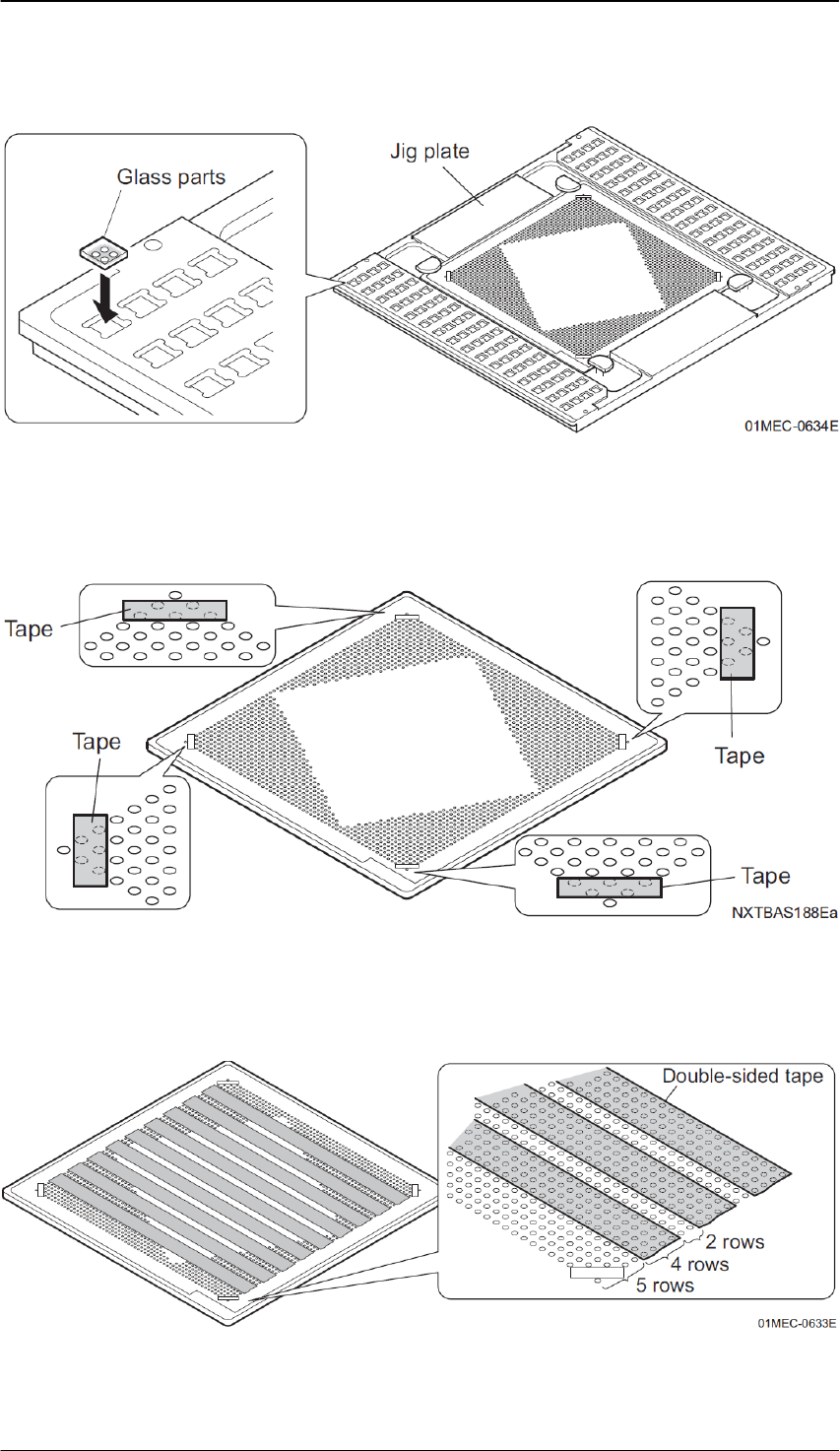 Glass parts

Jig plate

01MEC-0634E

Tape

Tape

Tape

Tape

NXTBAS188Ea

Double-sided tape

2 rows

4 rows

5 rows

01MEC-0633E