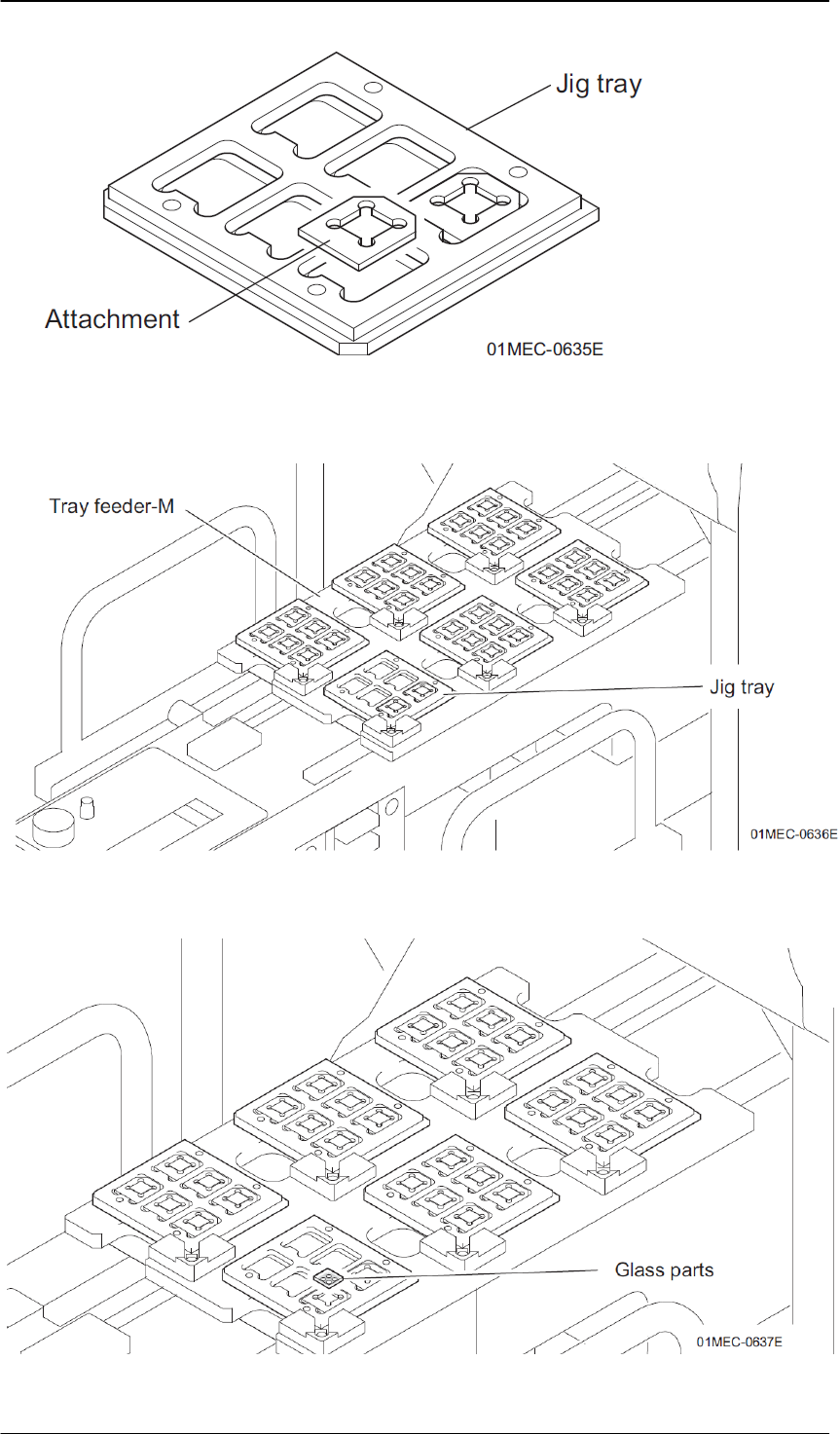 Jig tray

Attachment

01MEC-0635E

Tray feeder-M

Jig tray

01MEC-0636E

Glass parts

01MEC-0637E