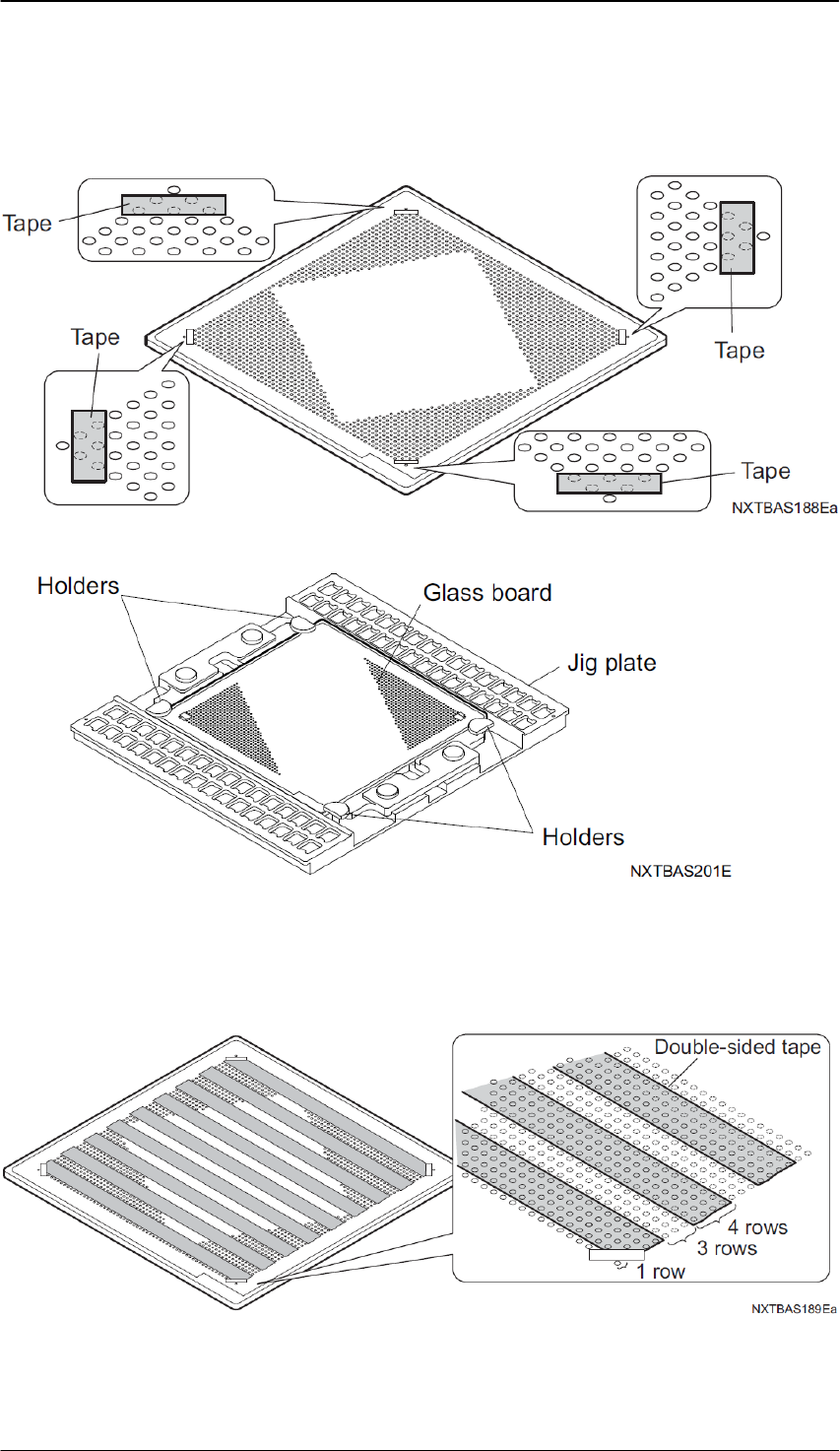 Tape

Tape

Tape

Tape

NXTBAS188Ea

Holders

Glass board

Jig plate

Holders

NXTBAS201E

Double-sided tape

4 rows

3 rows

1 row

NXTBAS189Ea