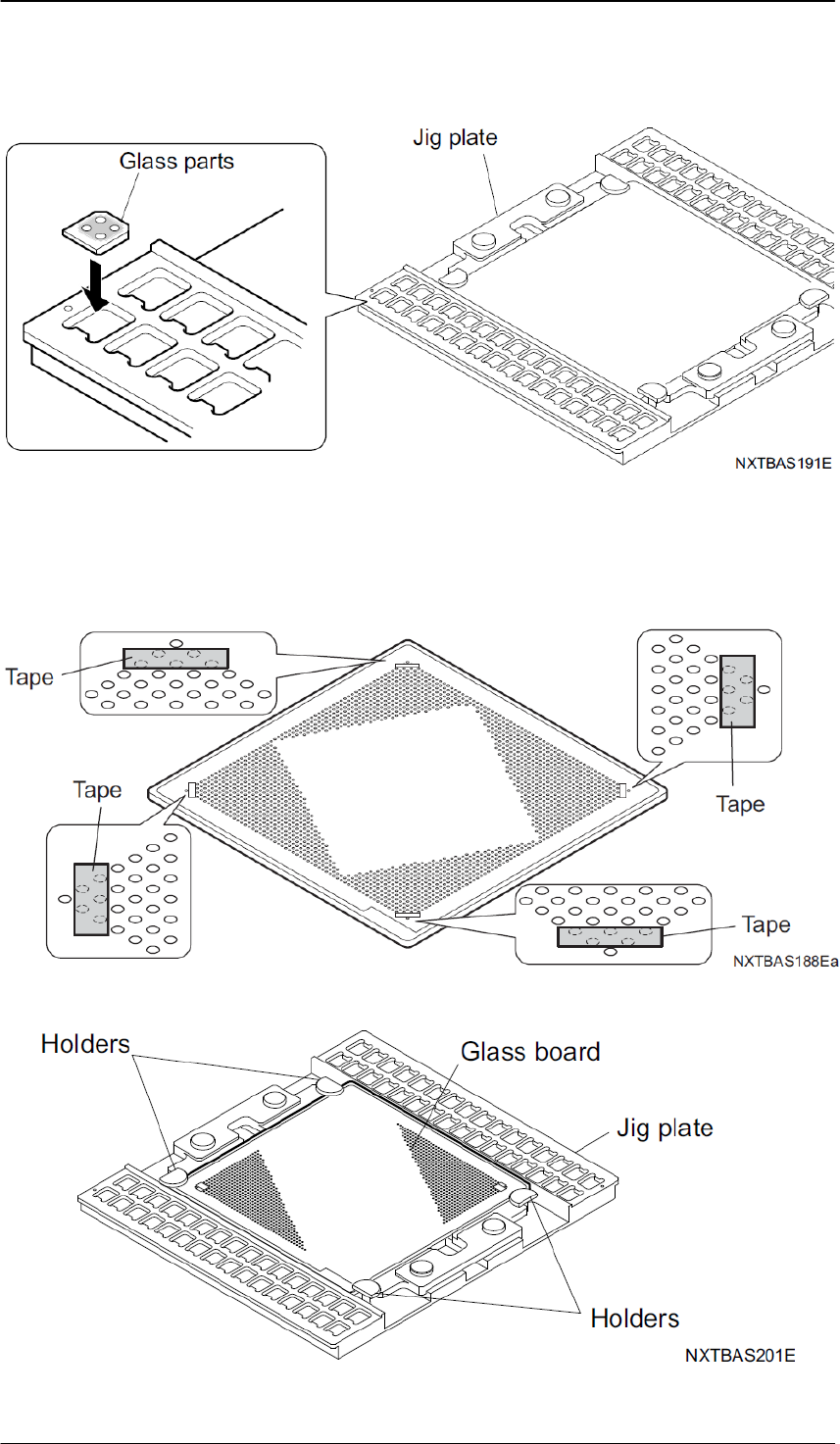 Glass parts

Jig plate

NXTBAS191E

Tape

Tape

Tape

Tape

NXTBAS188Ea

Holders

Glass board

Jig plate

Holders

NXTBAS201E