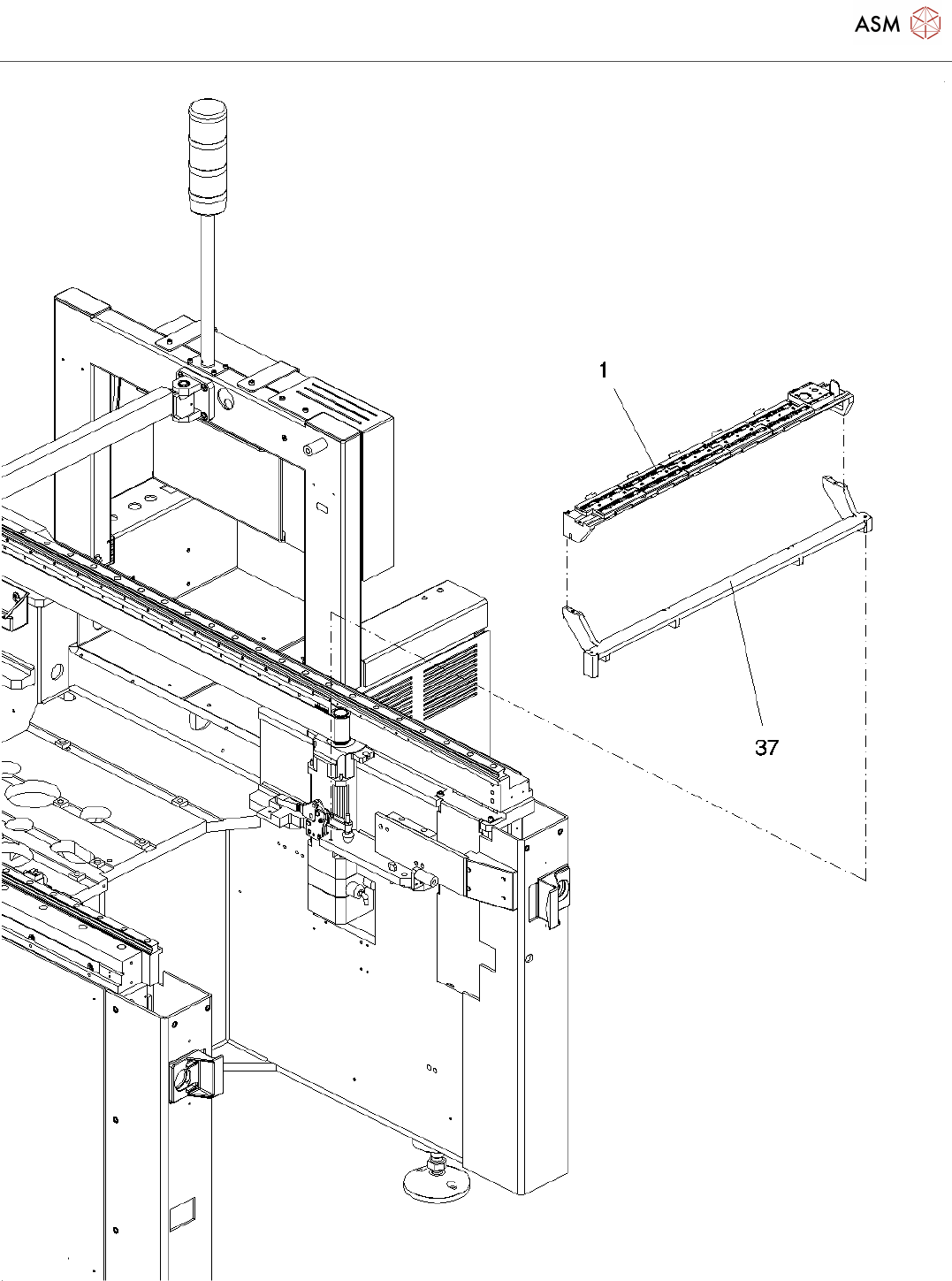 ASM

1

37