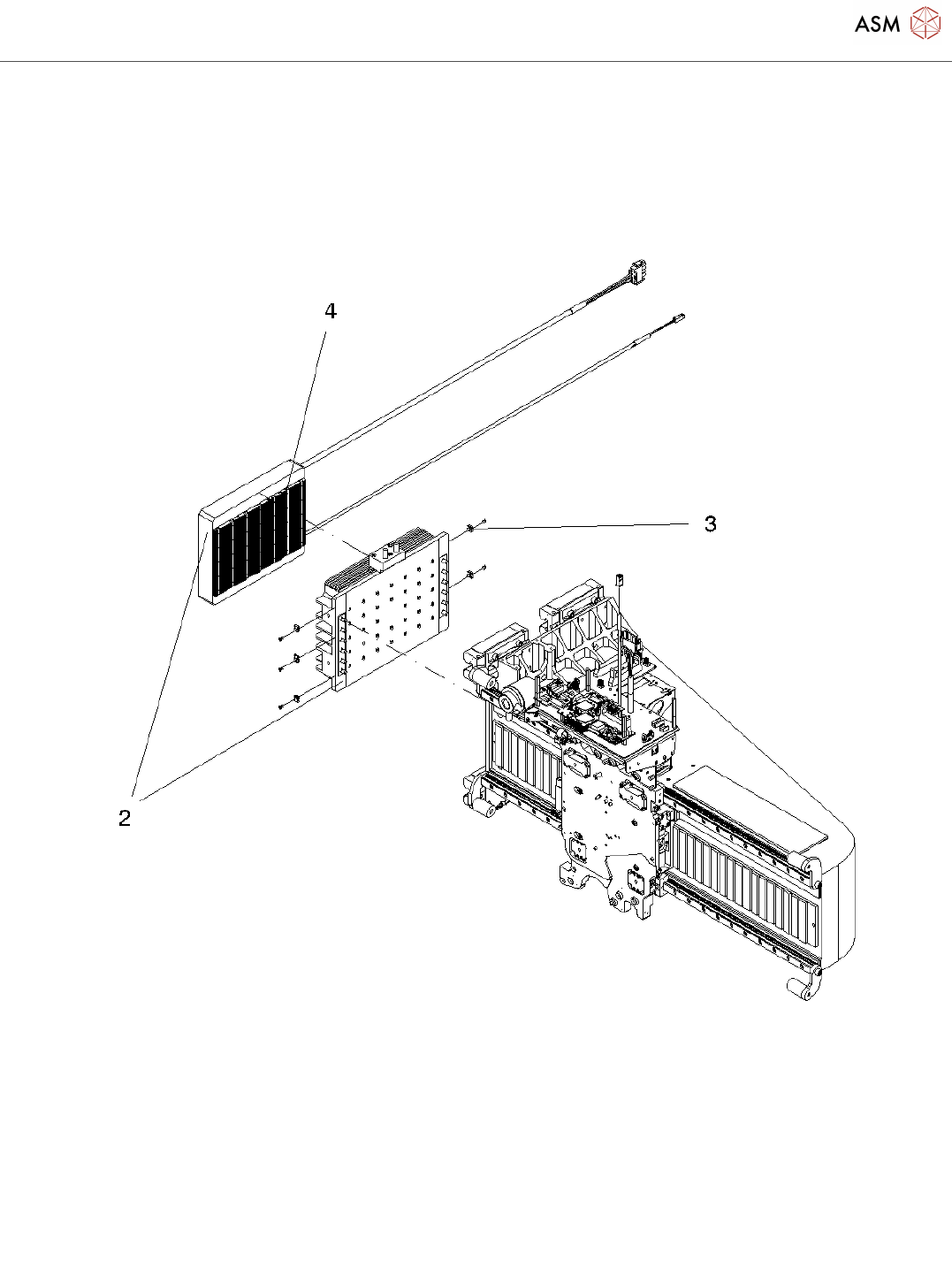 ASM

4

3

2