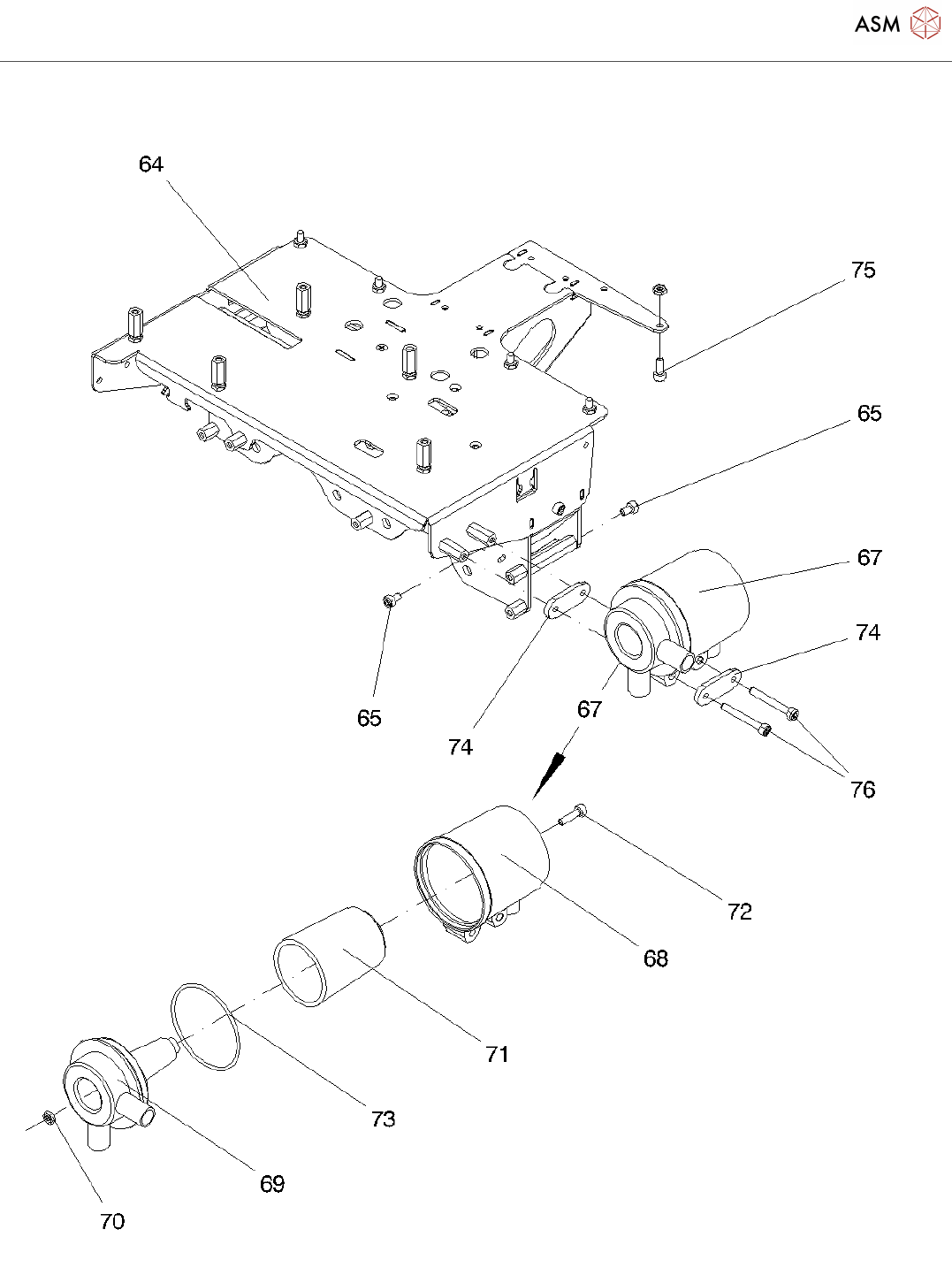 ASM

64
75
65
67
74
65
74
67
76
72
68
71
73
69
70