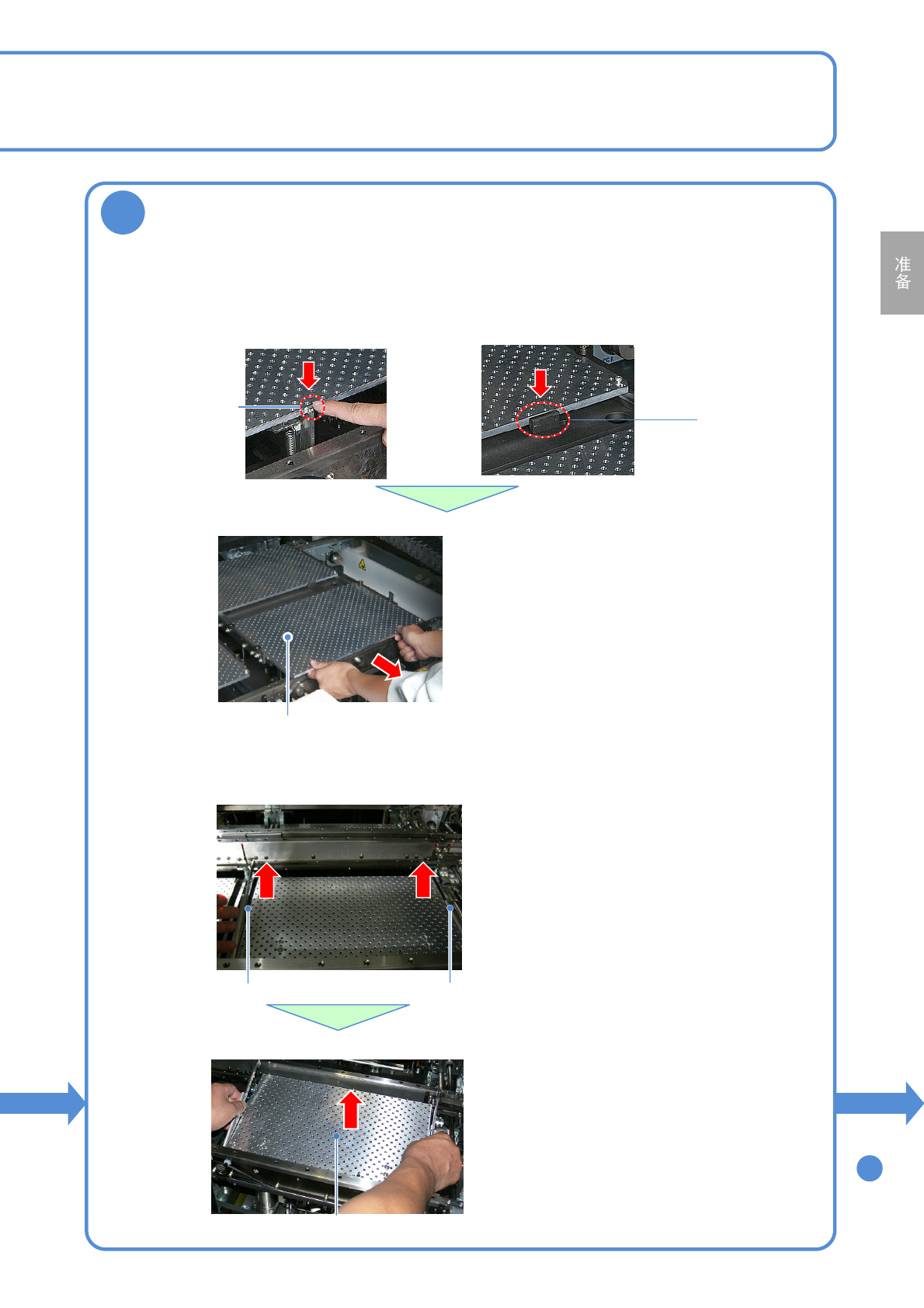 准备