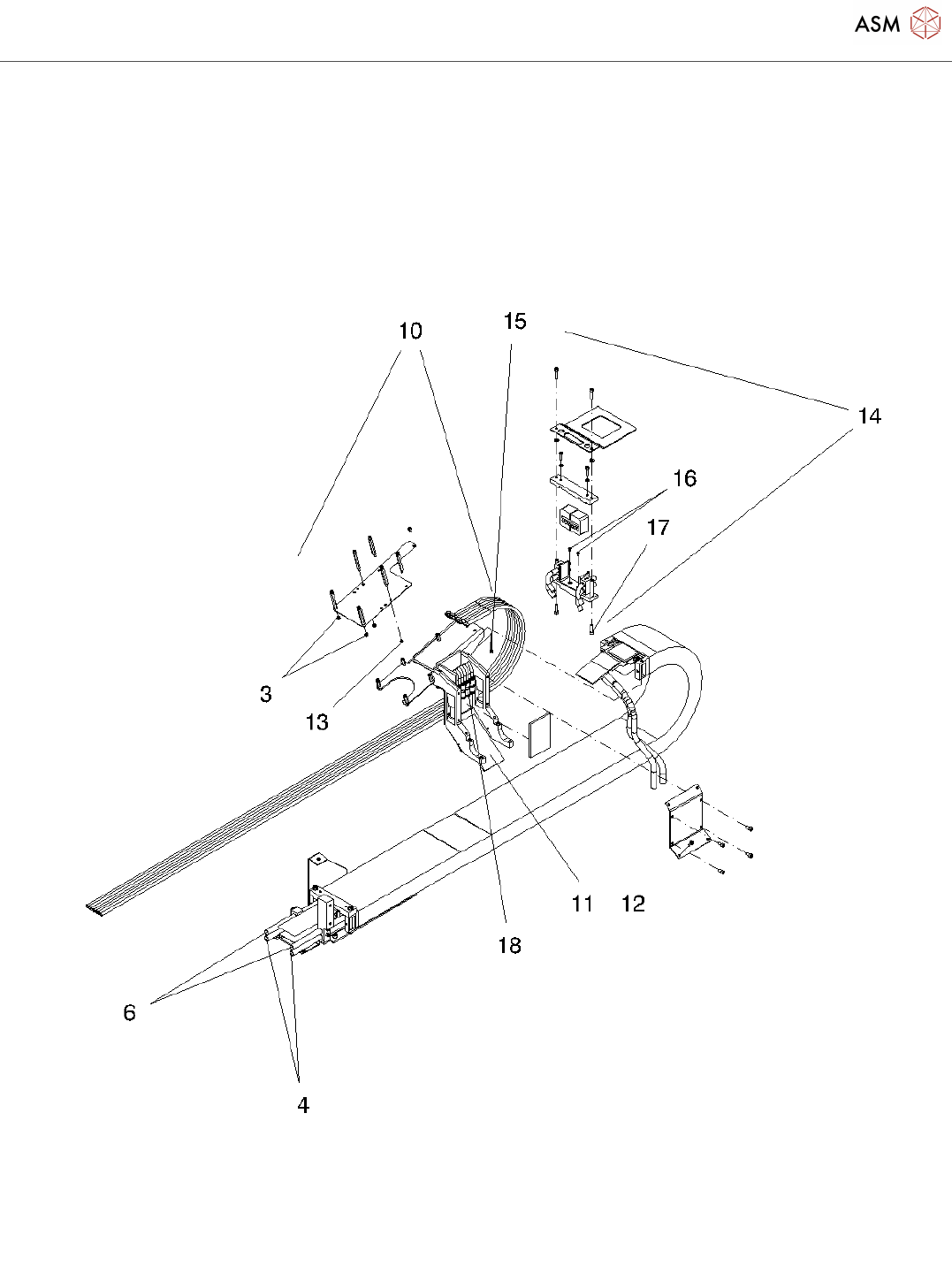 ASM

10
15
14
16
17
3
13
11
12
18
6
4