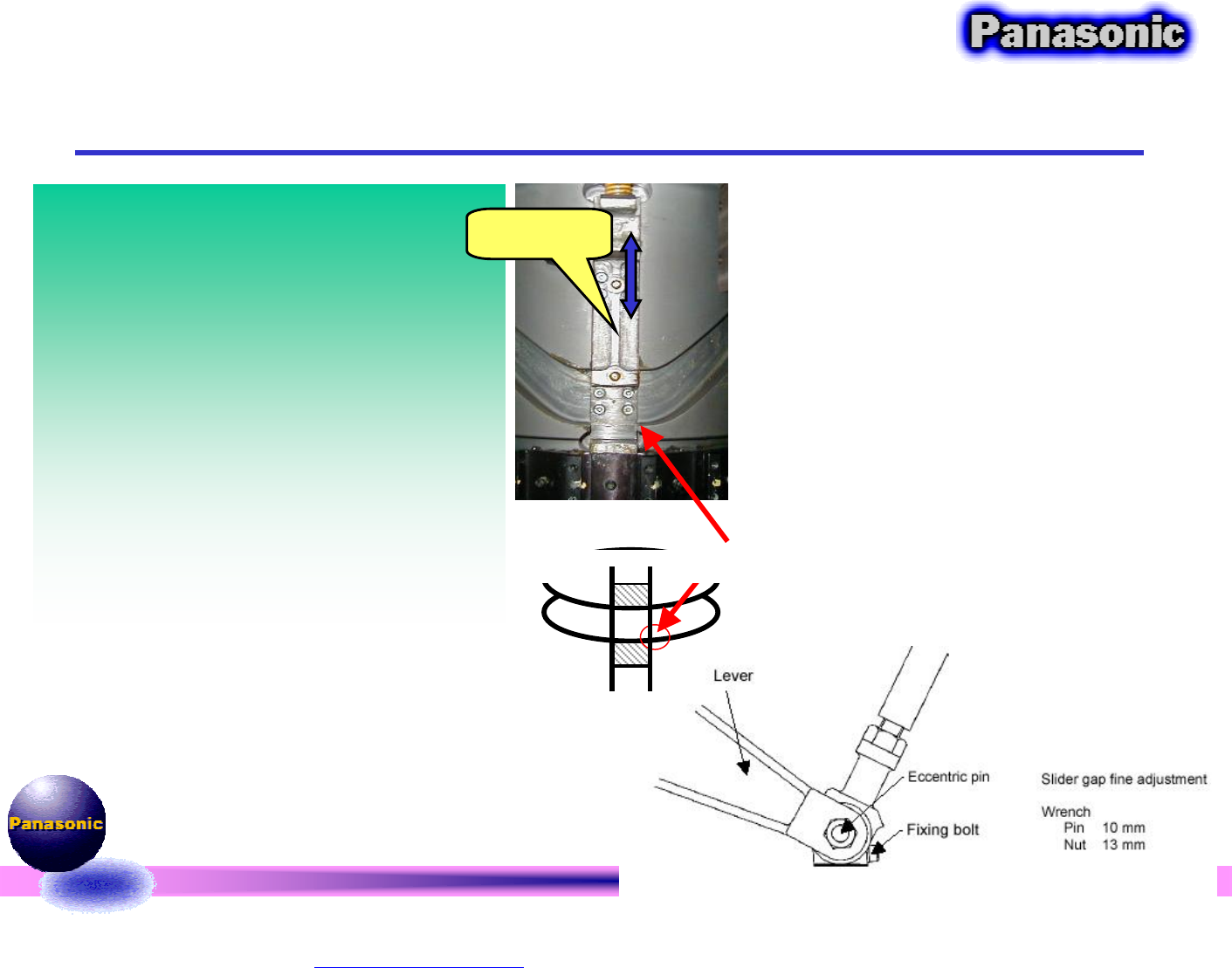 Panasonic

Lever

Eccentric pin

Fixing bolt

Slider gap fine adjustment

Wrench
Pin 10 mm
Nut 13 mm

Panasonic