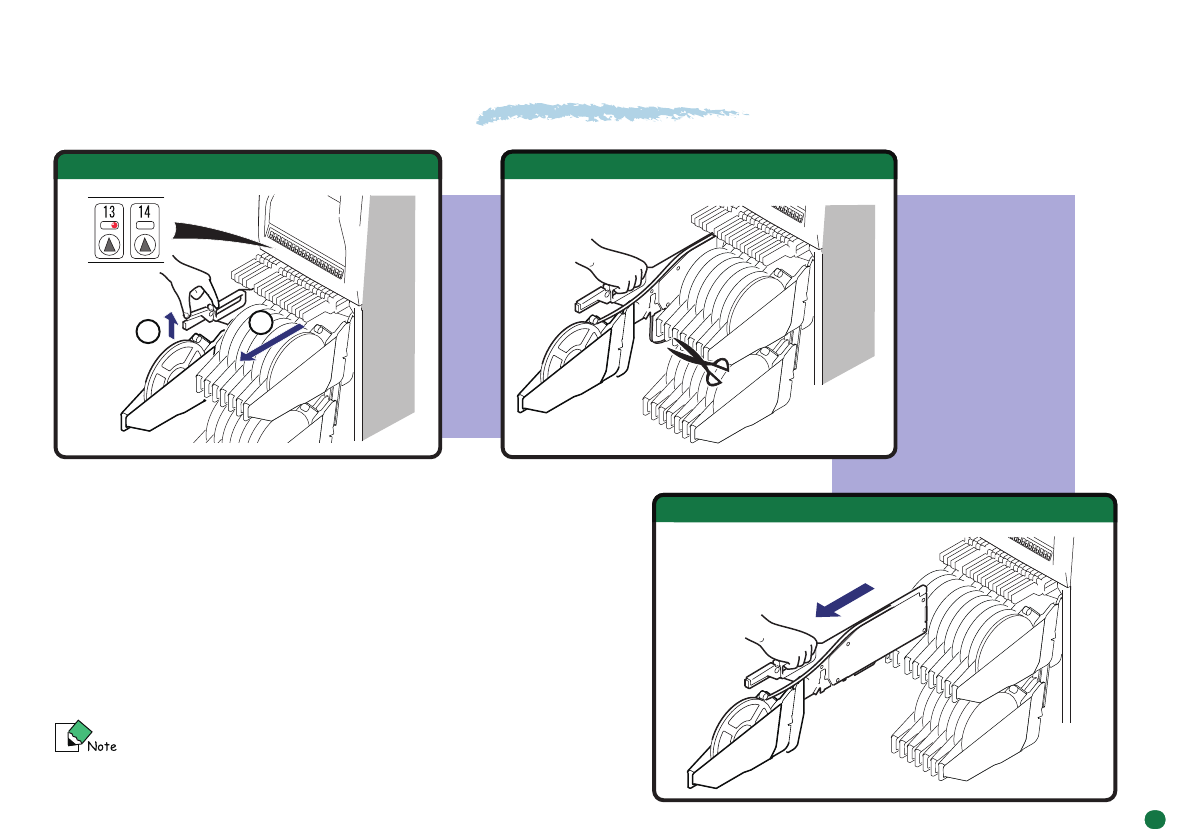 13

14

Note