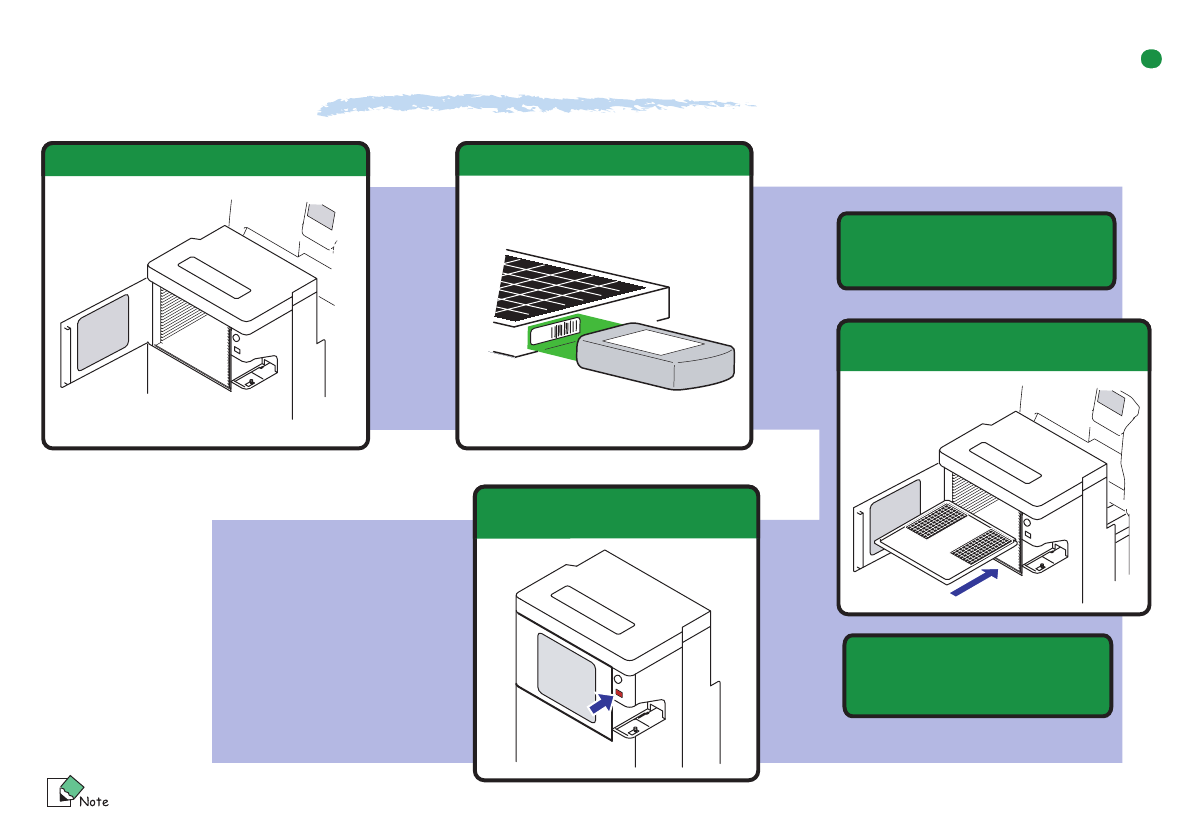 Note