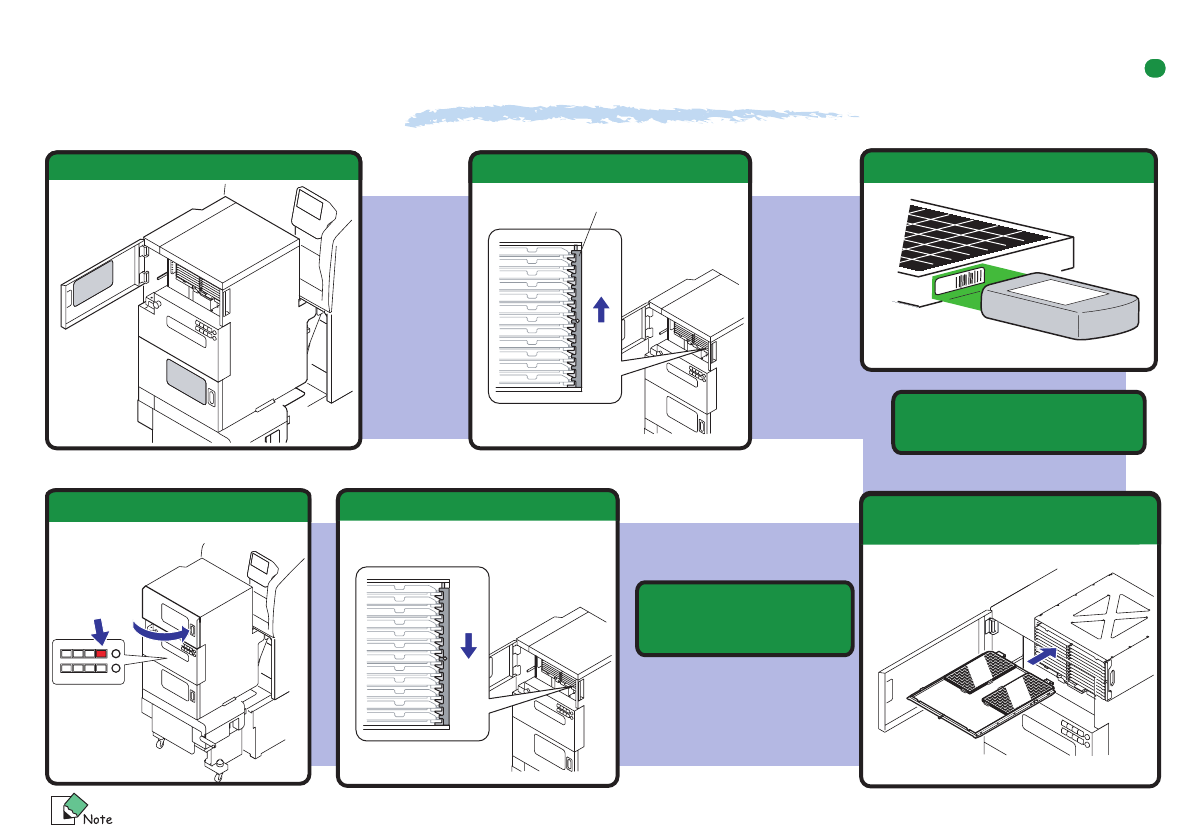 Note