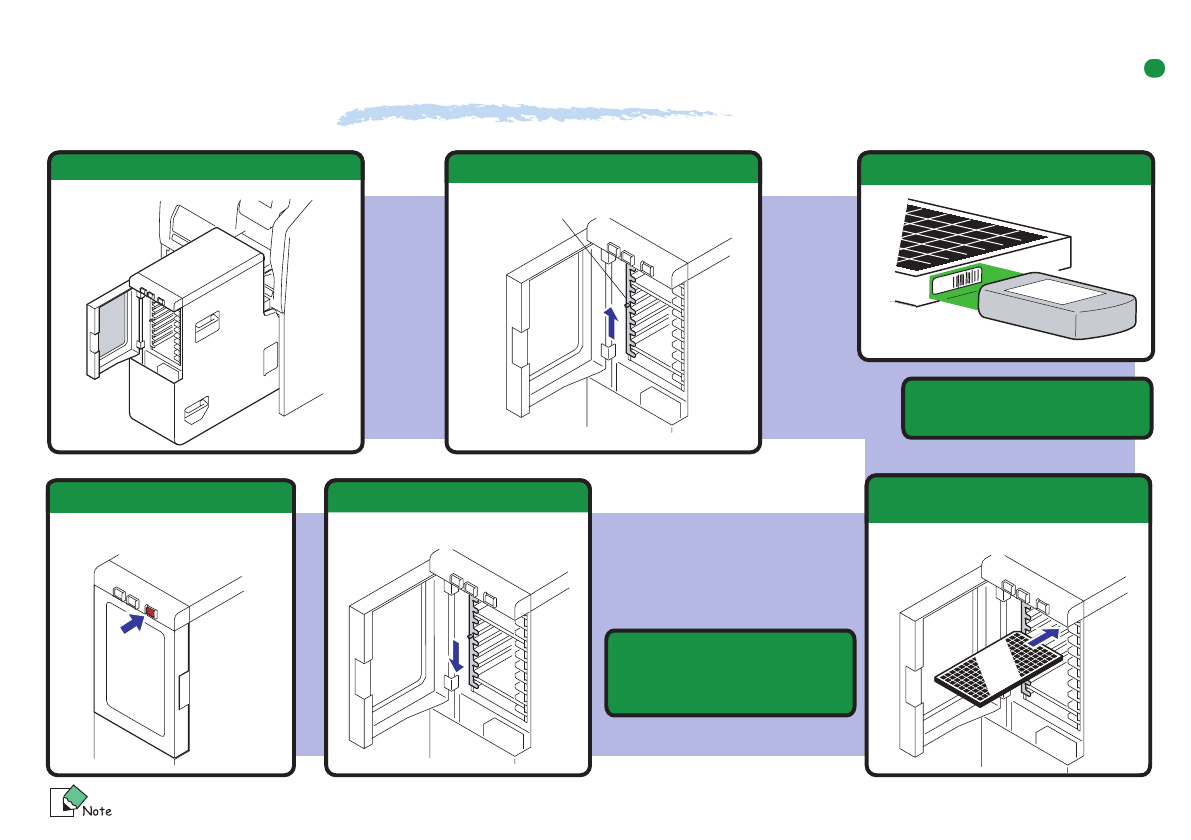 Note