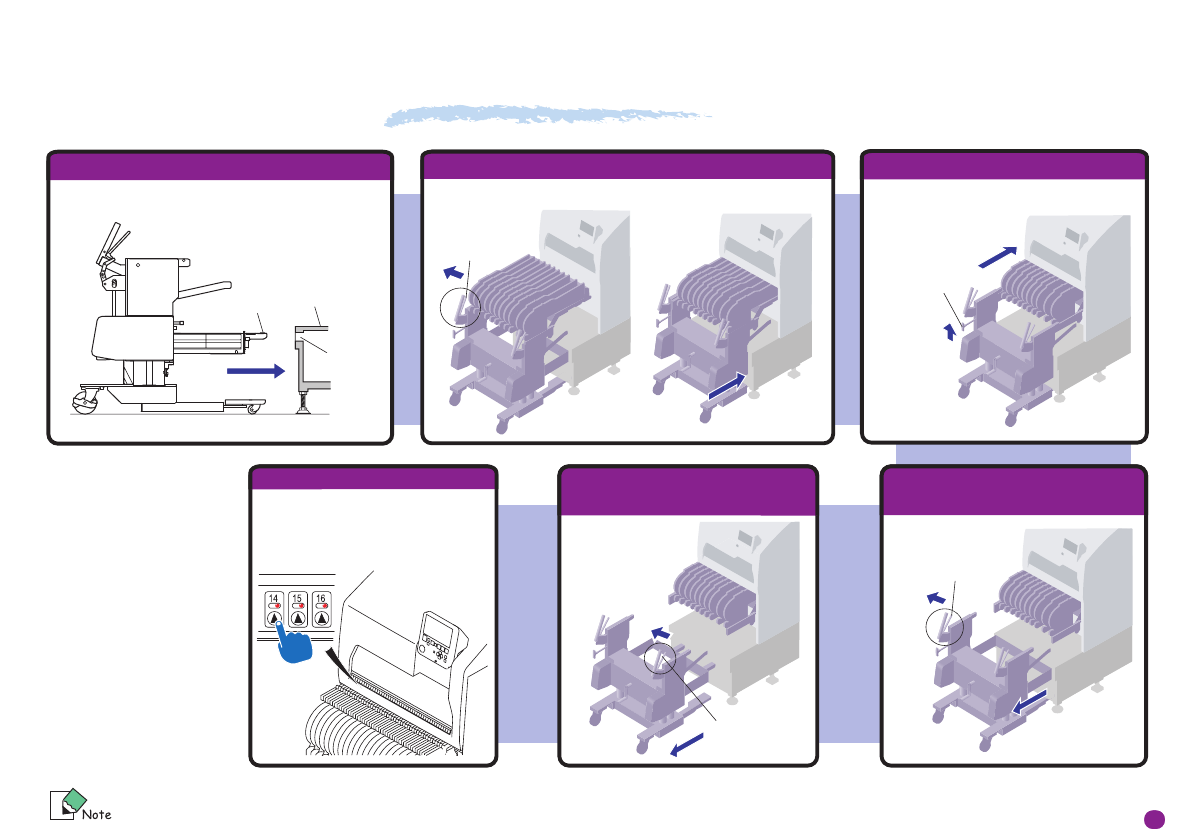 14 15 16

Note