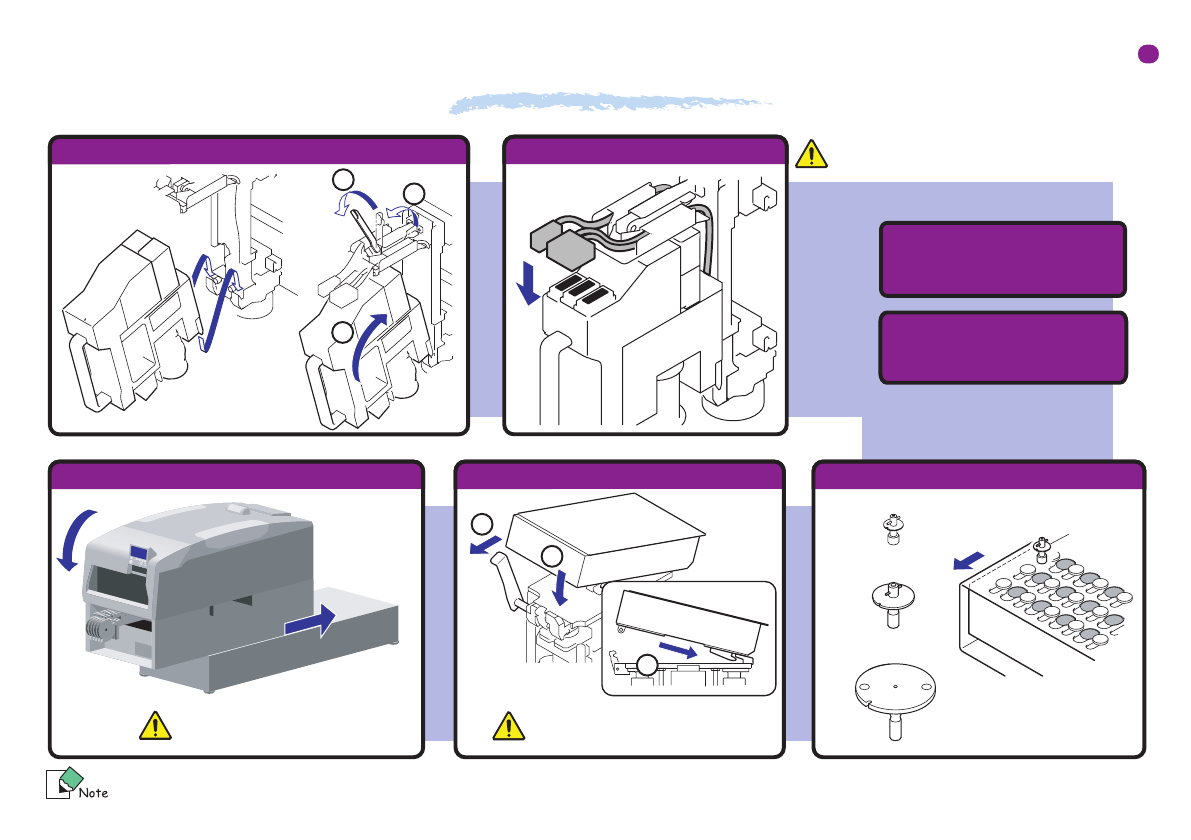 Note