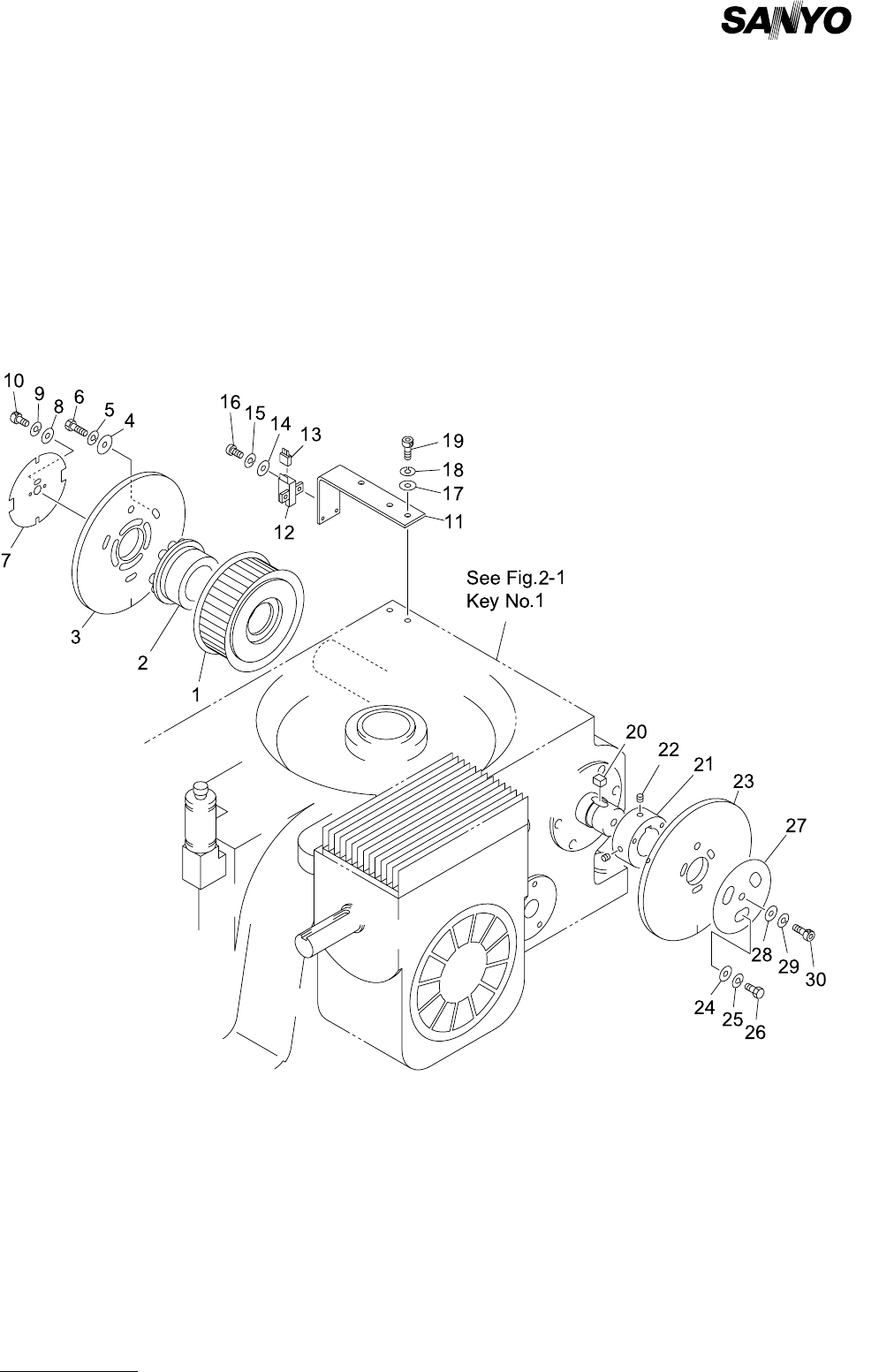 SANYO

10 9 8 6 5 4

16 15 14 13

19

18

17

11

12

7

3

2

1

See Fig.2-1
Key No.1

20

22

21

23

27

28

29

30

24

25

26