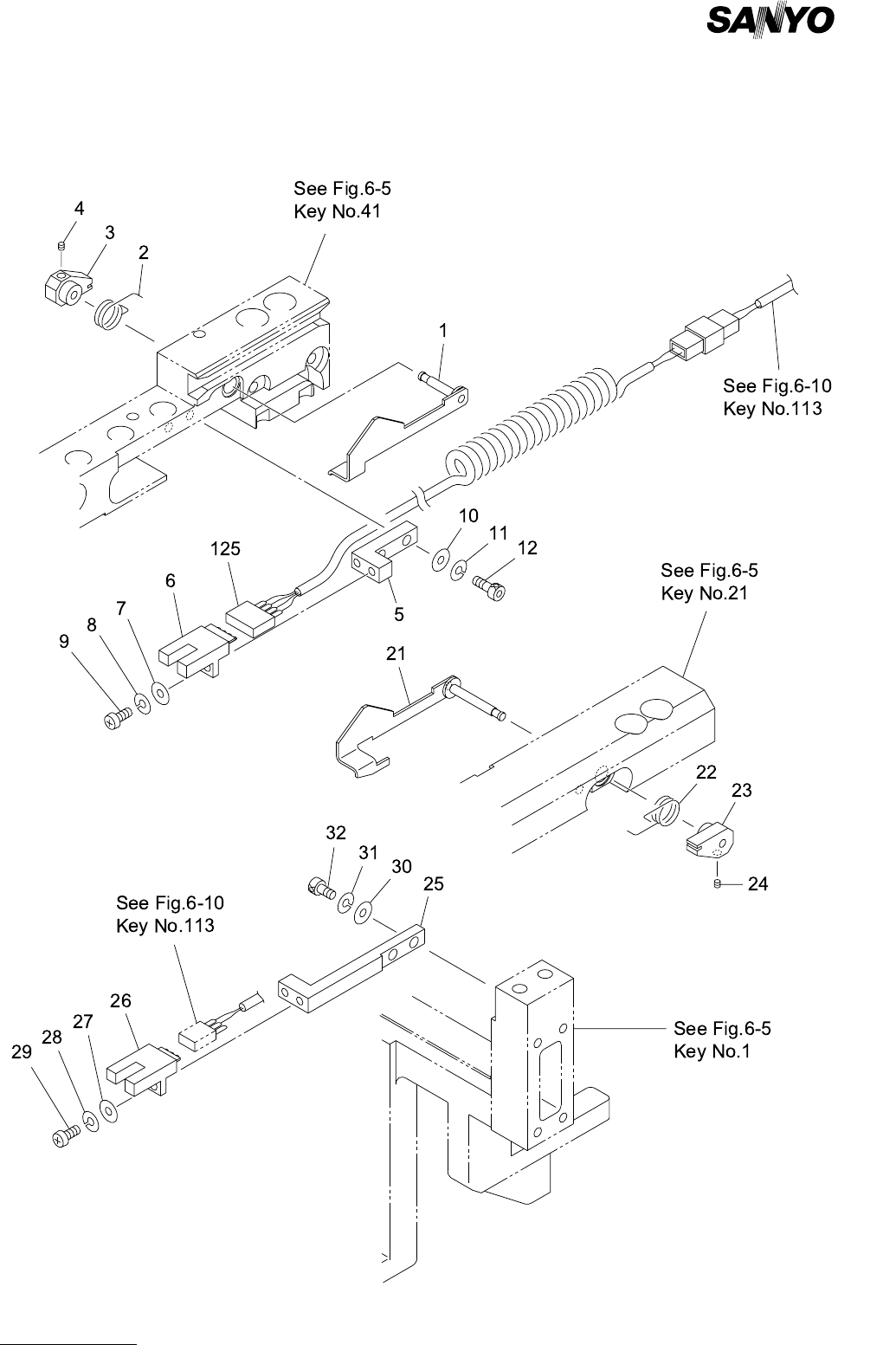 SANYO

See Fig.6-5
Key No.41

4
3
2
1

See Fig.6-10
Key No.113

10
11
12
125
6
7
8
9
5

See Fig.6-5
Key No.21

21
22
23
24

32
31
30
25

See Fig.6-10
Key No.113

26
27
28
29

See Fig.6-5
Key No.1