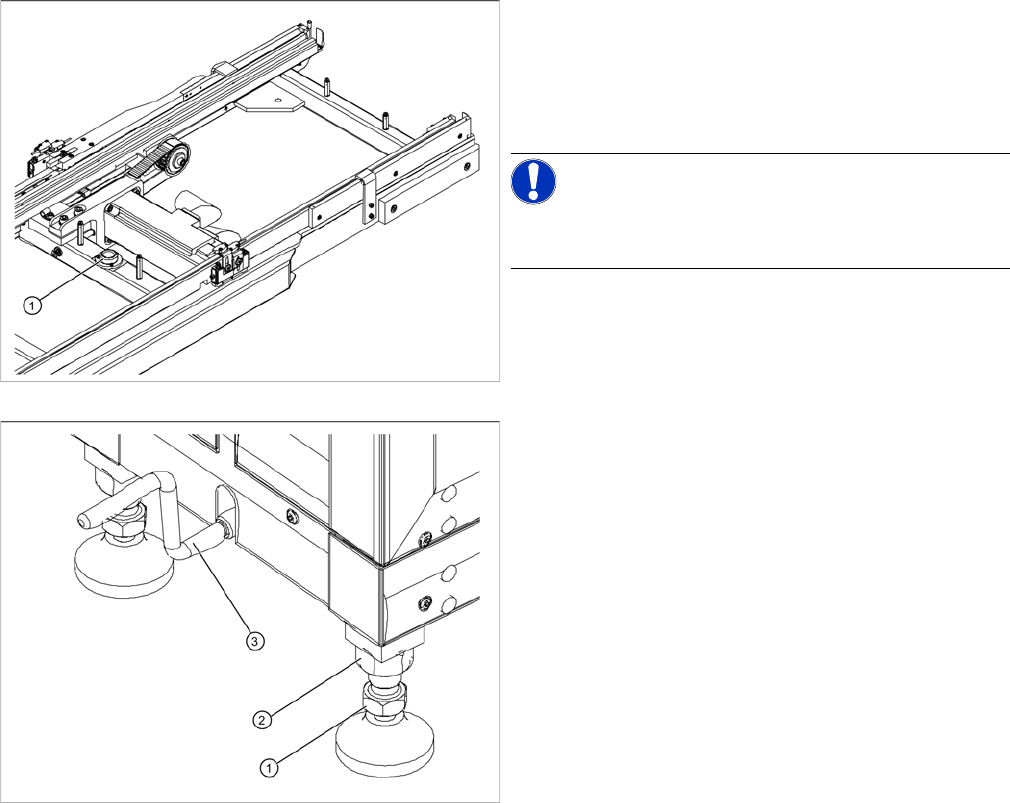 1

3

2

1