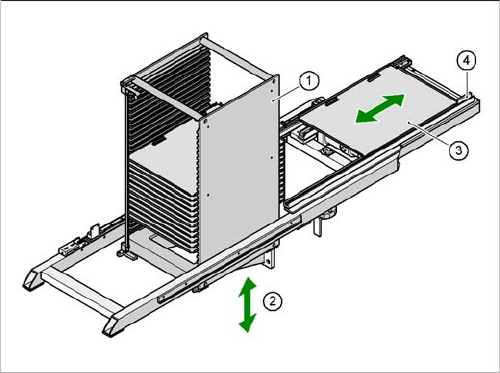 1
4
3
2