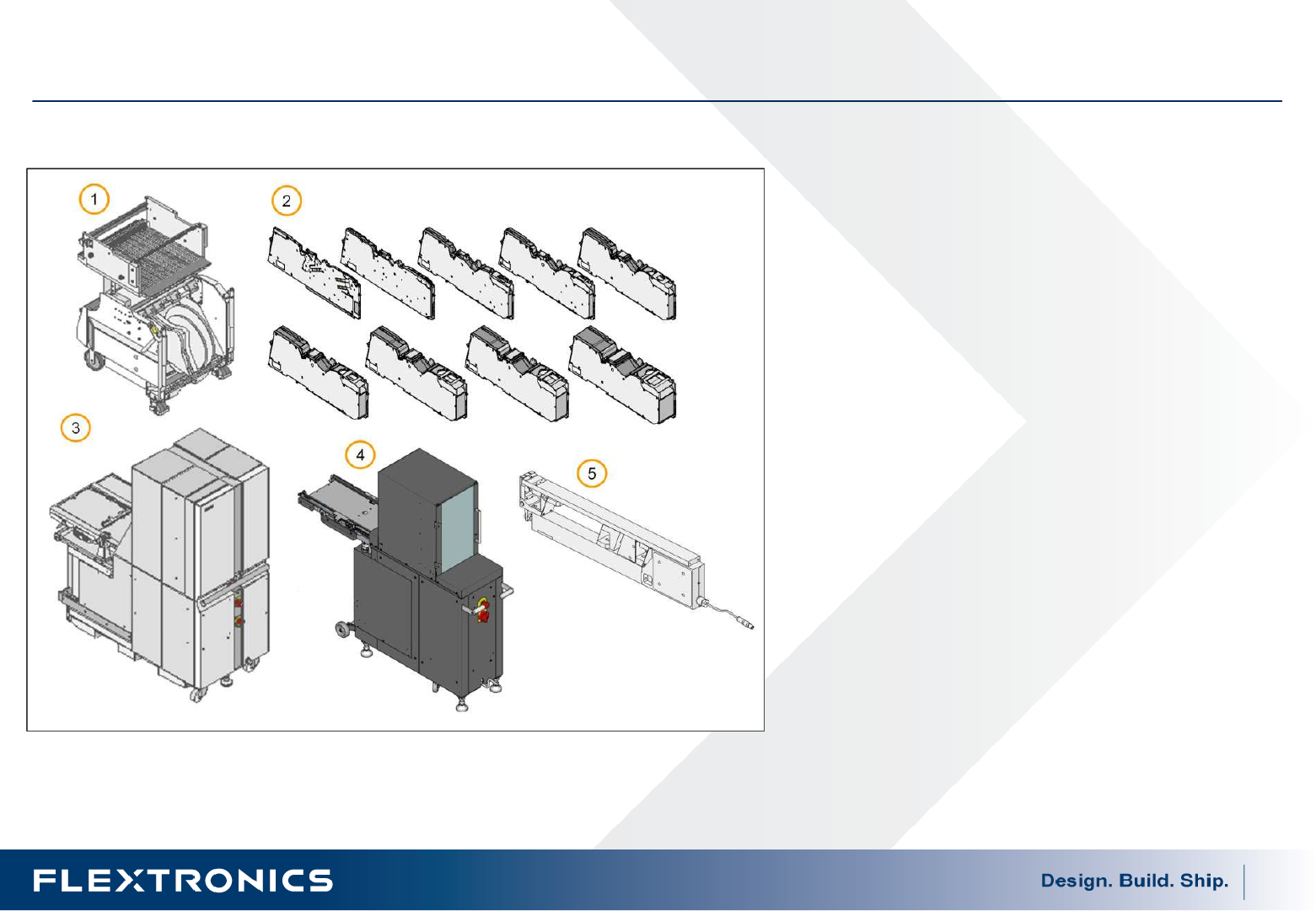 1

2

3

4

5

FLEXTRONICS

Design. Build. Ship.