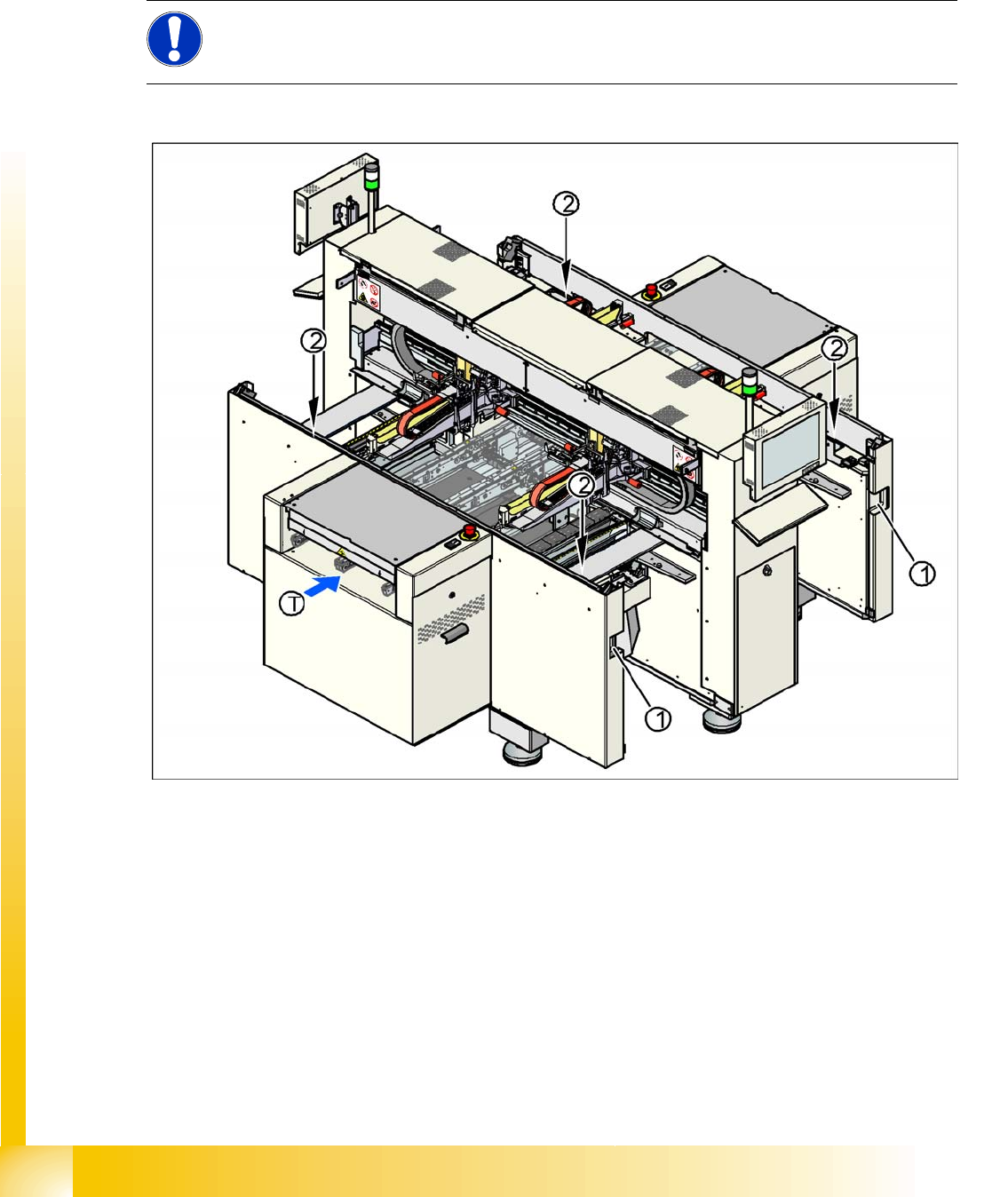 2
2
2
2
1
T
1