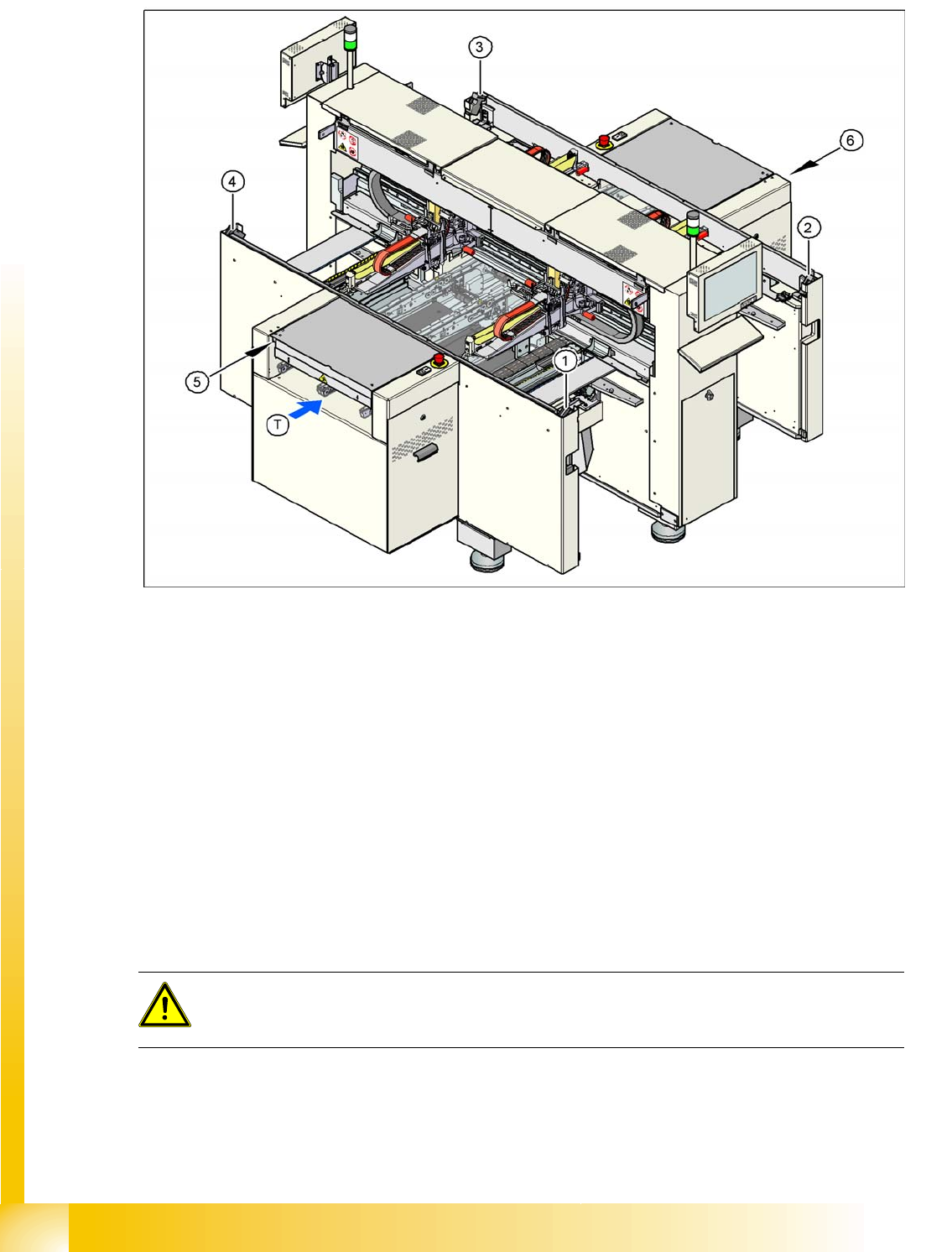 3
6
4
2
1
5
T