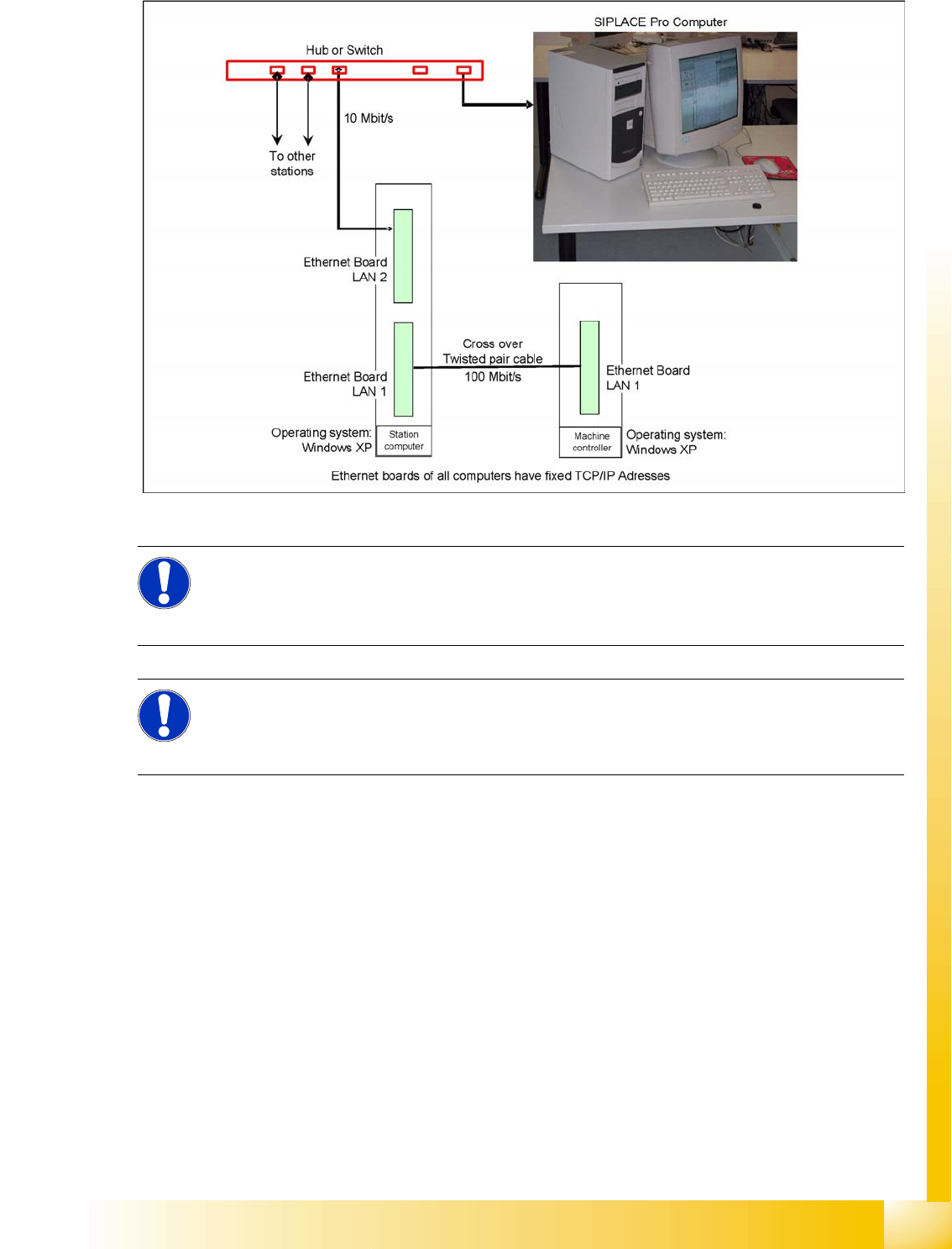 SIPLACE Pro Computer

Hub or Switch

10 Mbit/s

To other stations

Ethernet Board LAN 2

Ethernet Board LAN 1

Cross over Twisted pair cable 100 Mbit/s

Ethernet Board LAN 1

Operating system: Windows XP

Station computer

Machine controller

Operating system: Windows XP

Ethernet boards of all computers have fixed TCP/IP Adresses