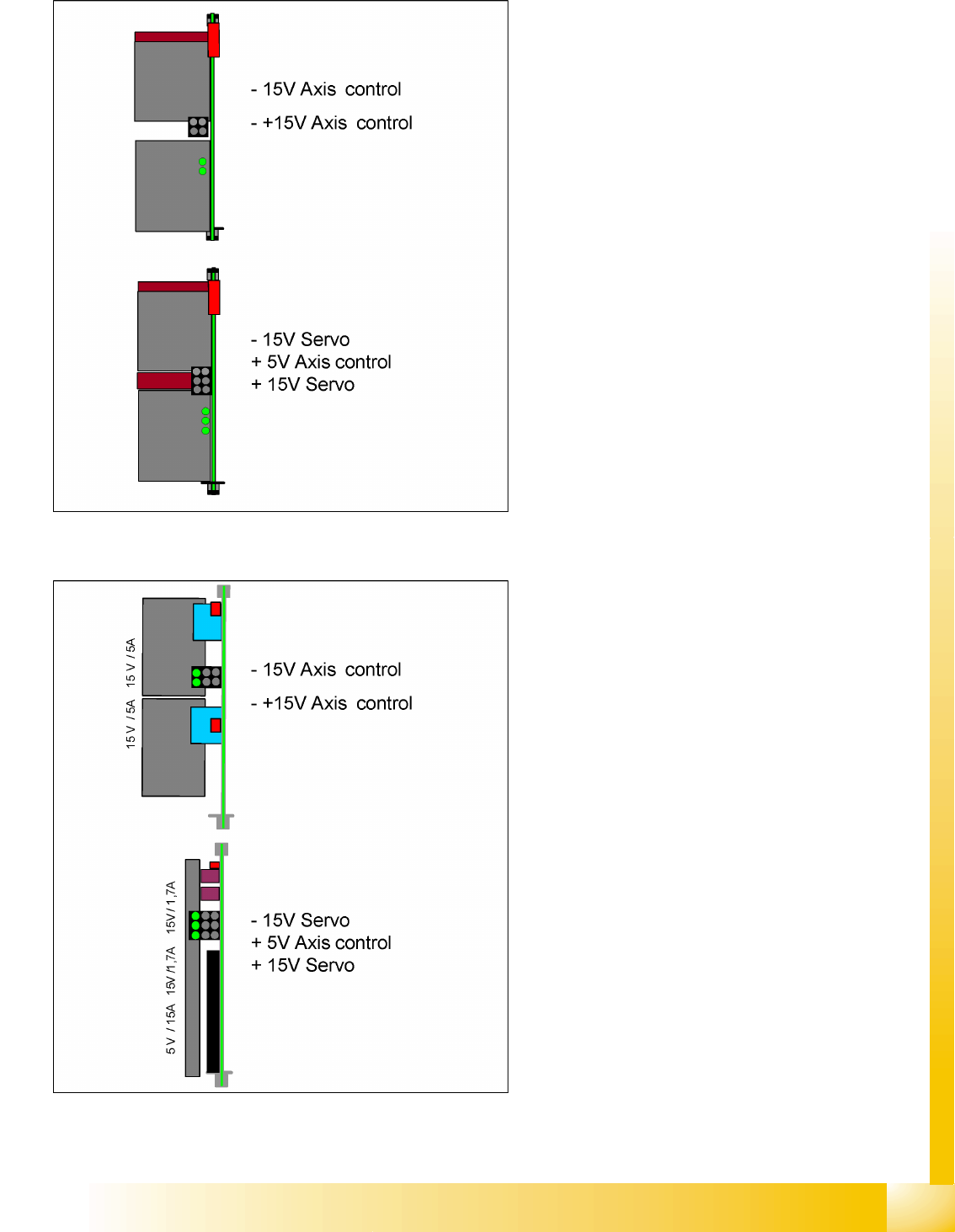 - 15V Axis control
- +15V Axis control

- 15V Servo
+ 5V Axis control
+ 15V Servo

15 V / 5A
15 V / 5A

- 15V Axis control
- +15V Axis control

15V/ 1,7A
15V /1,7A
5 V / 15A

- 15V Servo
+ 5V Axis control
+ 15V Servo