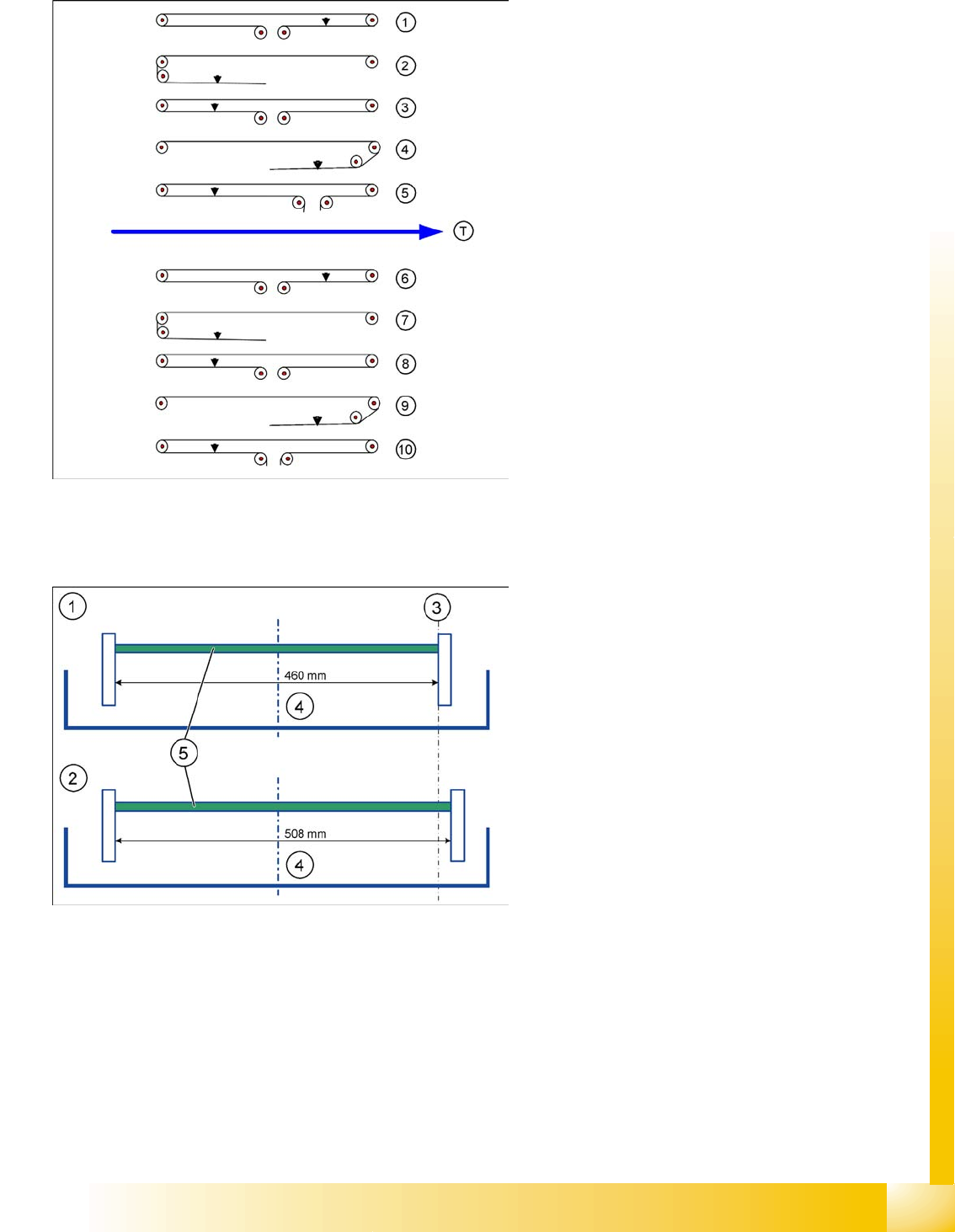 1
2
3
4
5
T
6
7
8
9
10

1
3
460 mm
4
5
2
508 mm
4