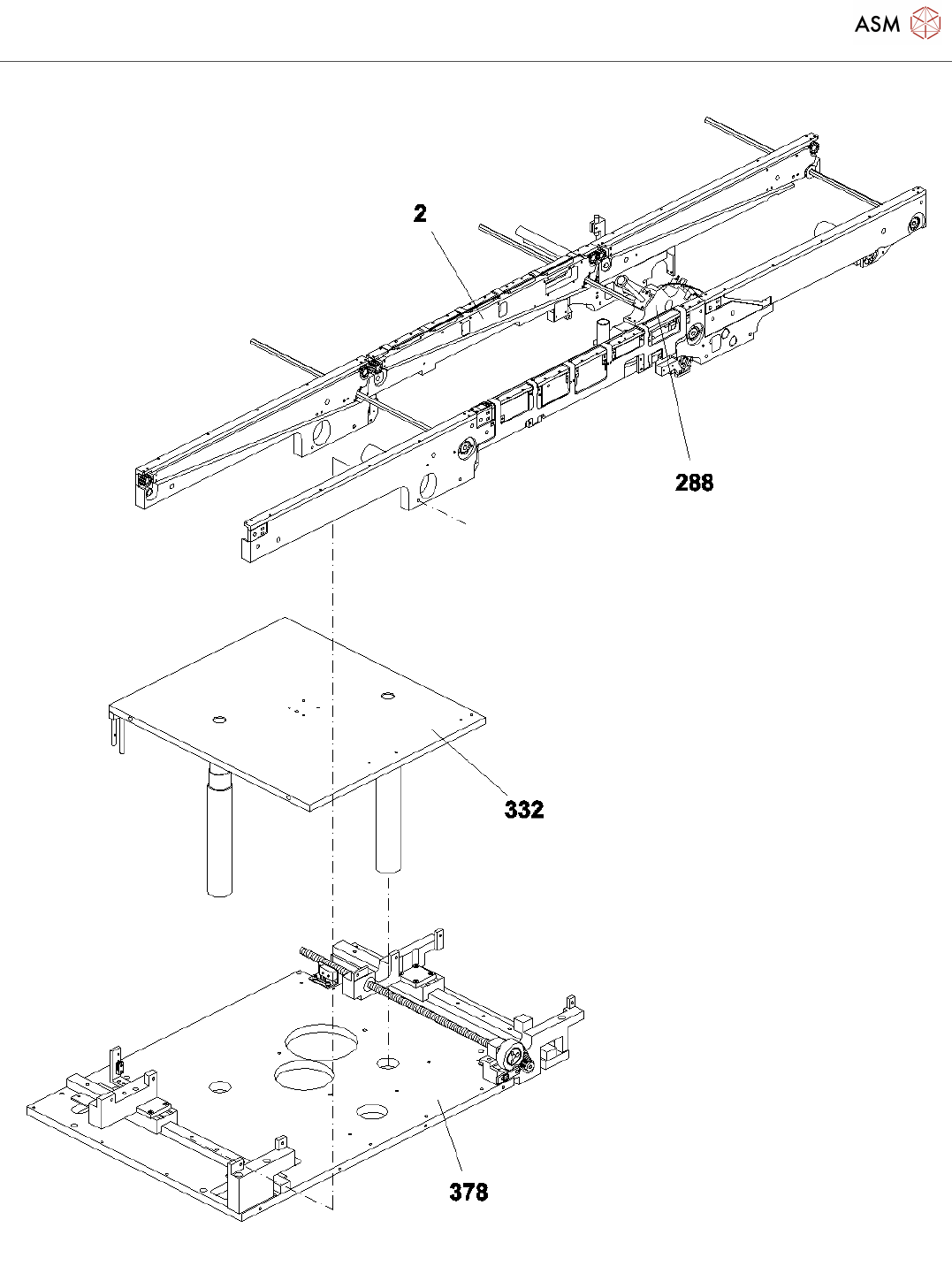 ASM

2

288

332

378