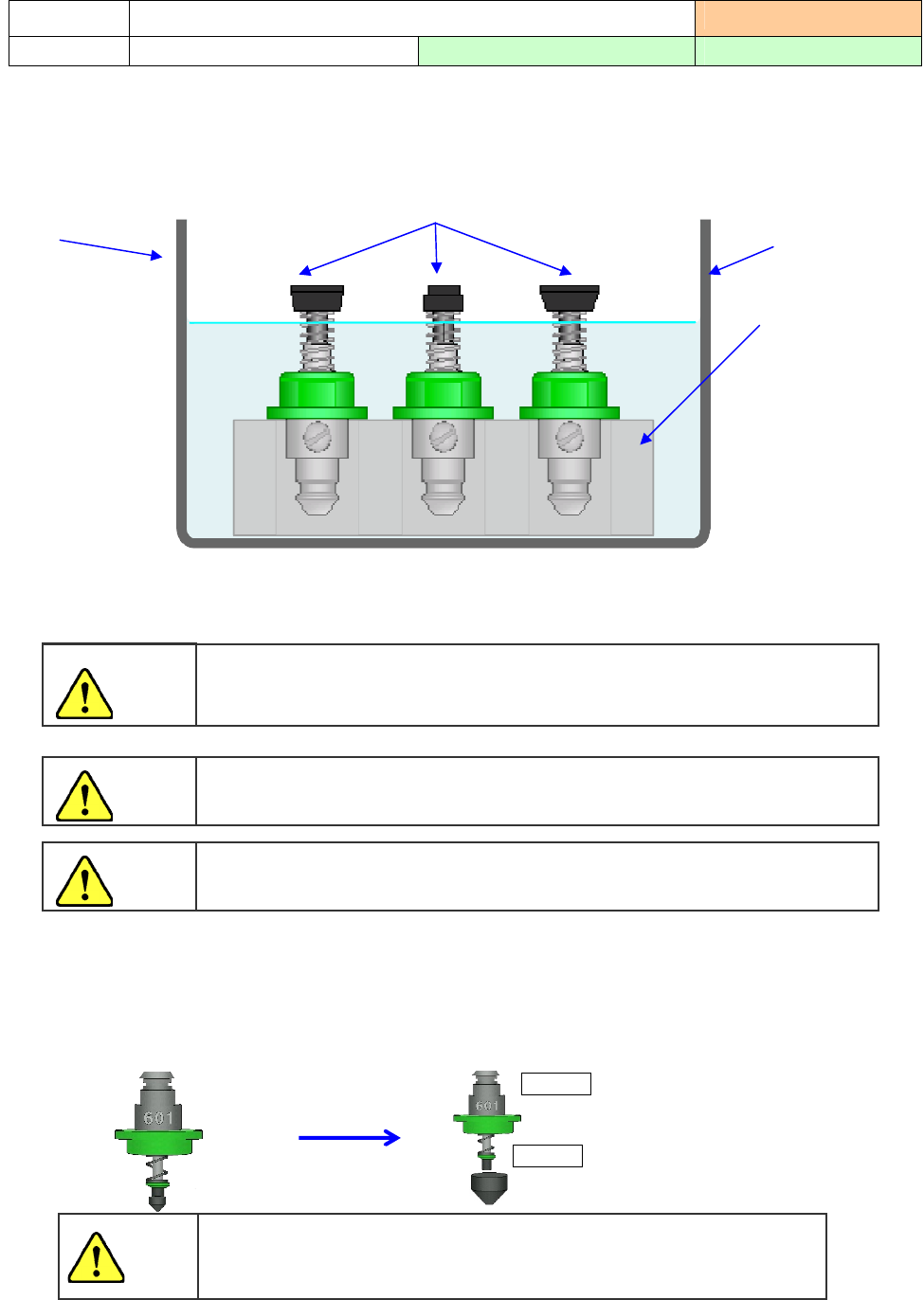 601

601